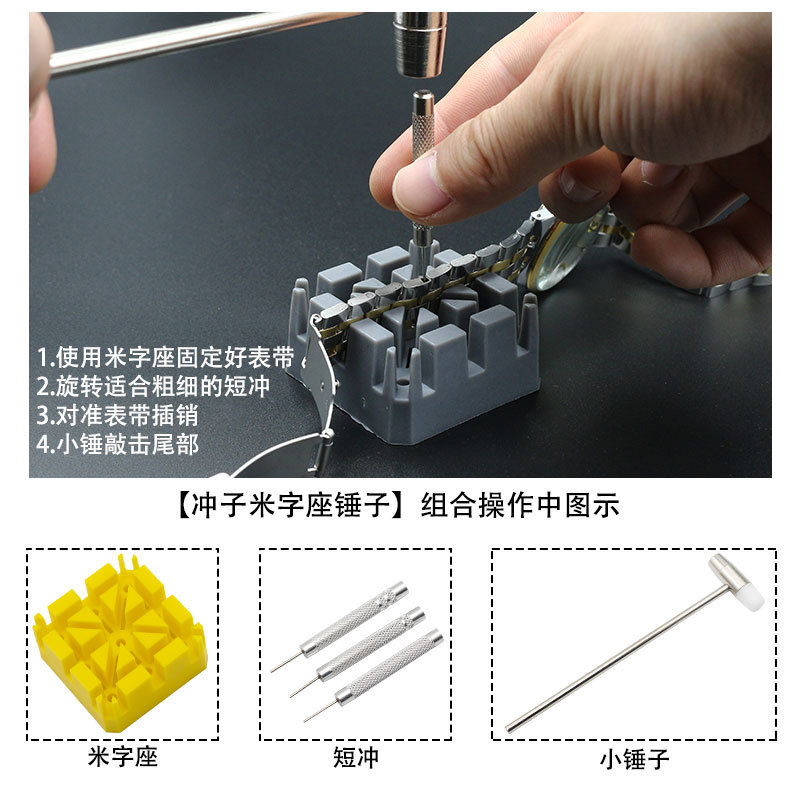 1.使用米字座固定好表带
2.旋转适合粗细的短冲
3.对准表带插销
4.小锤敲击尾部

【冲子米字座锤子】组合操作中图示

米字座

短冲

小锤子