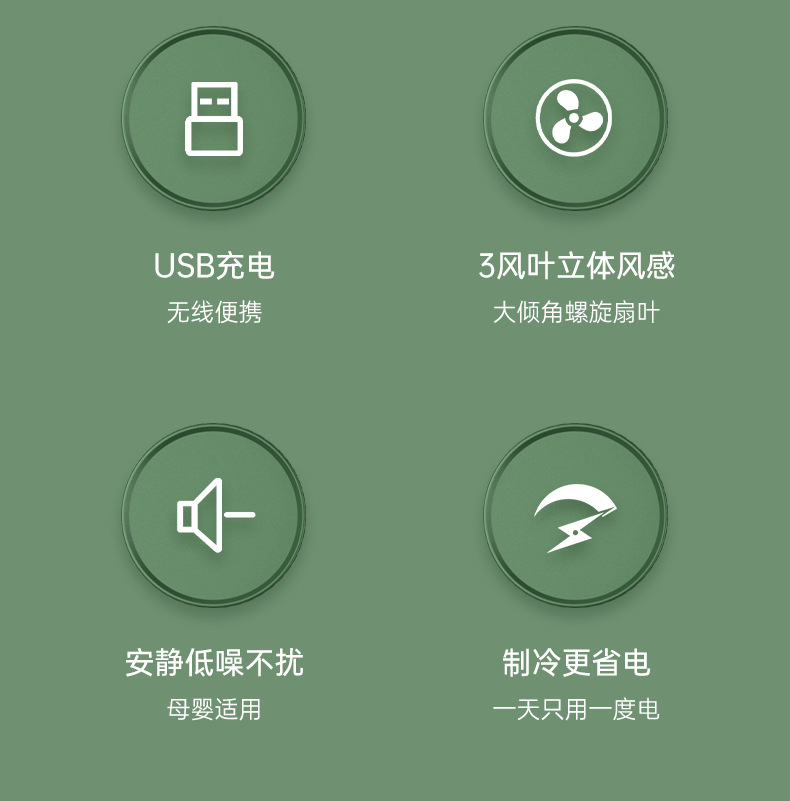 USB充电
无线便携

3风叶立体风感
大倾角螺旋扇叶

安静低噪不扰
母婴适用

制冷更省电
一天只用一度电