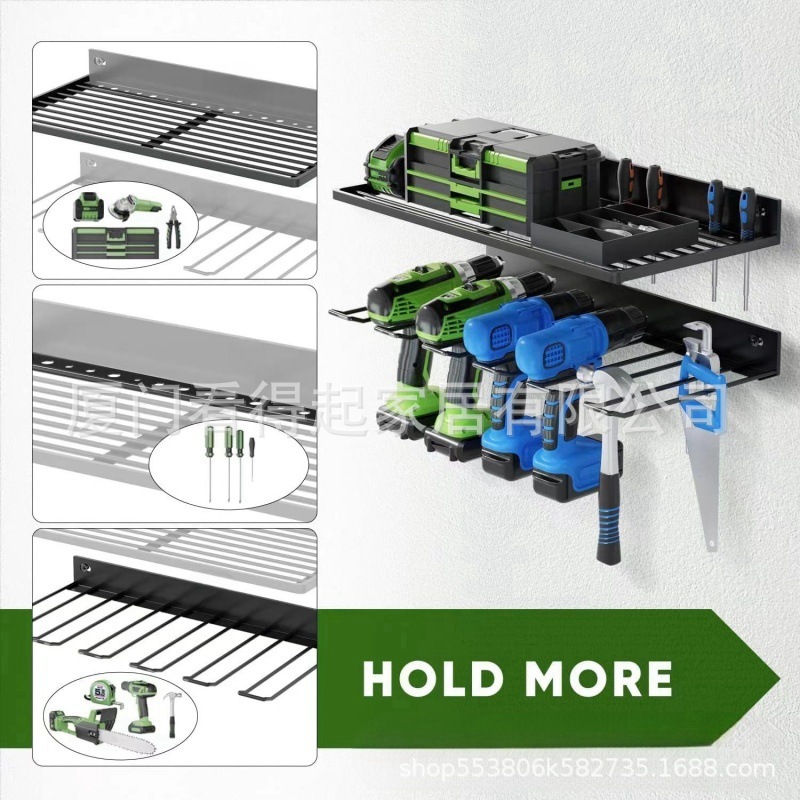 厦门看得起家居有限公司

HOLD MORE

shop553806k582735.1688.com