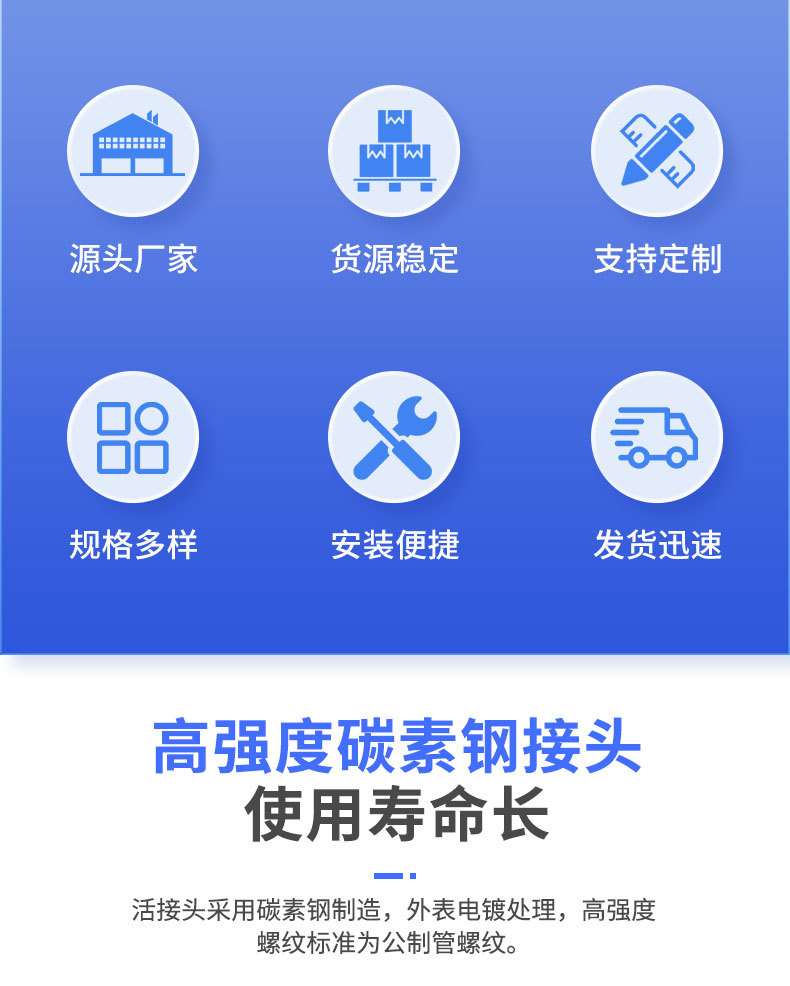 源头厂家

货源稳定

支持定制

规格多样

安装便捷

发货迅速

高强度碳素钢接头

使用寿命长

活接头采用碳素钢制造，外表电镀处理，高强度螺纹标准为公制管螺纹。