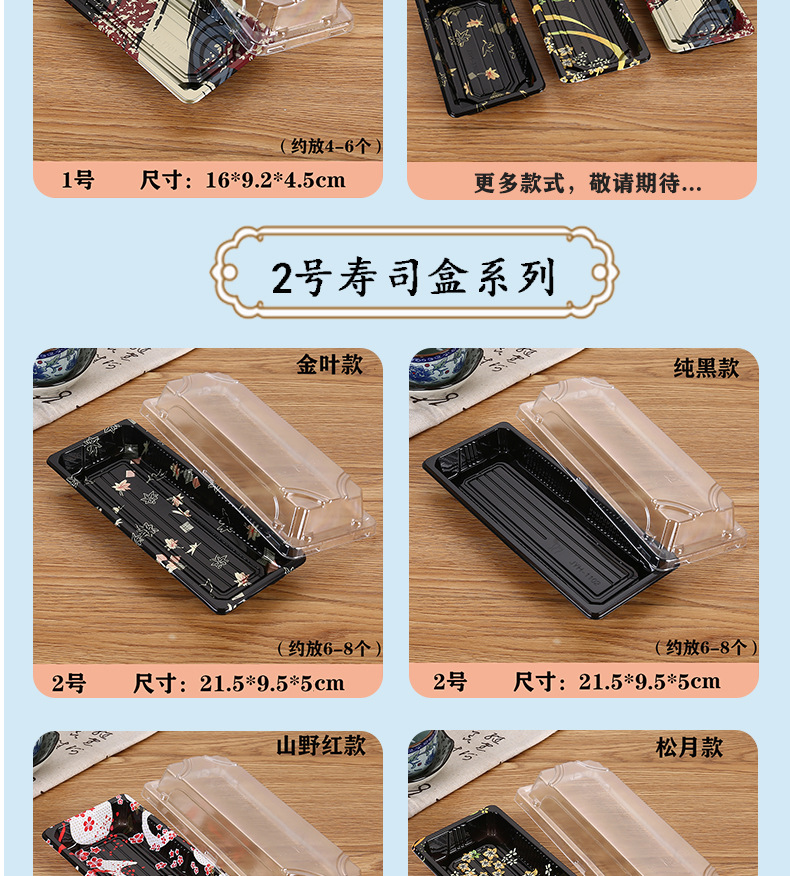 （约放4-6个）

1号　尺寸：16*9.2*4.5cm

更多款式，敬请期待...

2号寿司盒系列

金叶款

（约放6-8个）

2号　尺寸：21.5*9.5*5cm

纯黑款

（约放6-8个）

2号　尺寸：21.5*9.5*5cm

山野红款

松月款