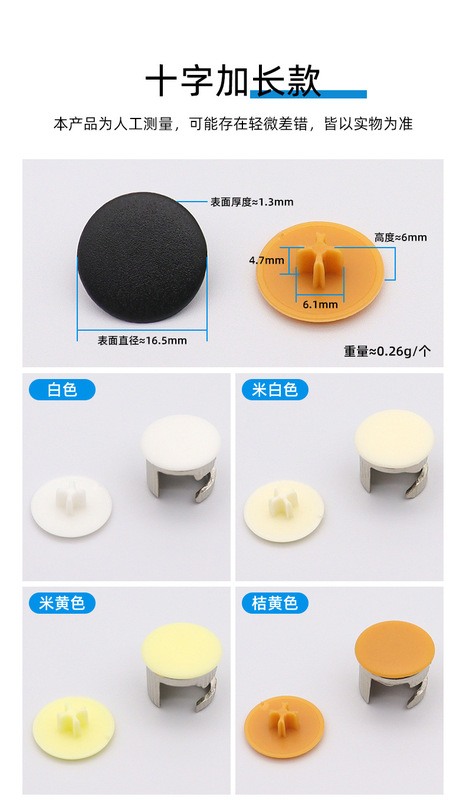 十字加长款

本产品为人工测量，可能存在轻微差错，皆以实物为准

表面厚度≈1.3mm

高度≈6mm

4.7mm

6.1mm

表面直径≈16.5mm

重量≈0.26g/个

白色

米白色

米黄色

桔黄色