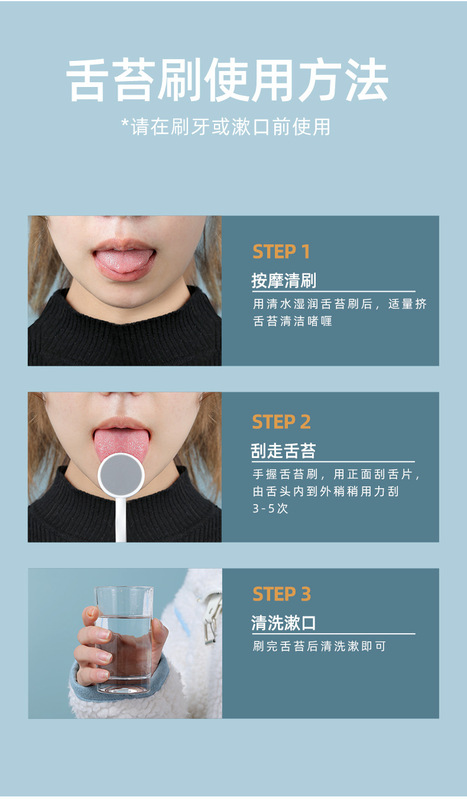 舌苔刷使用方法

*请在刷牙或漱口前使用

STEP 1

按摩清刷

用清水湿润舌苔刷后，适量挤舌苔清洁啫喱

STEP 2

刮走舌苔

手握舌苔刷，用正面刮舌片，由舌头内到外稍稍用力刮3-5次

STEP 3

清洗漱口

刷完舌苔后清洗漱即可