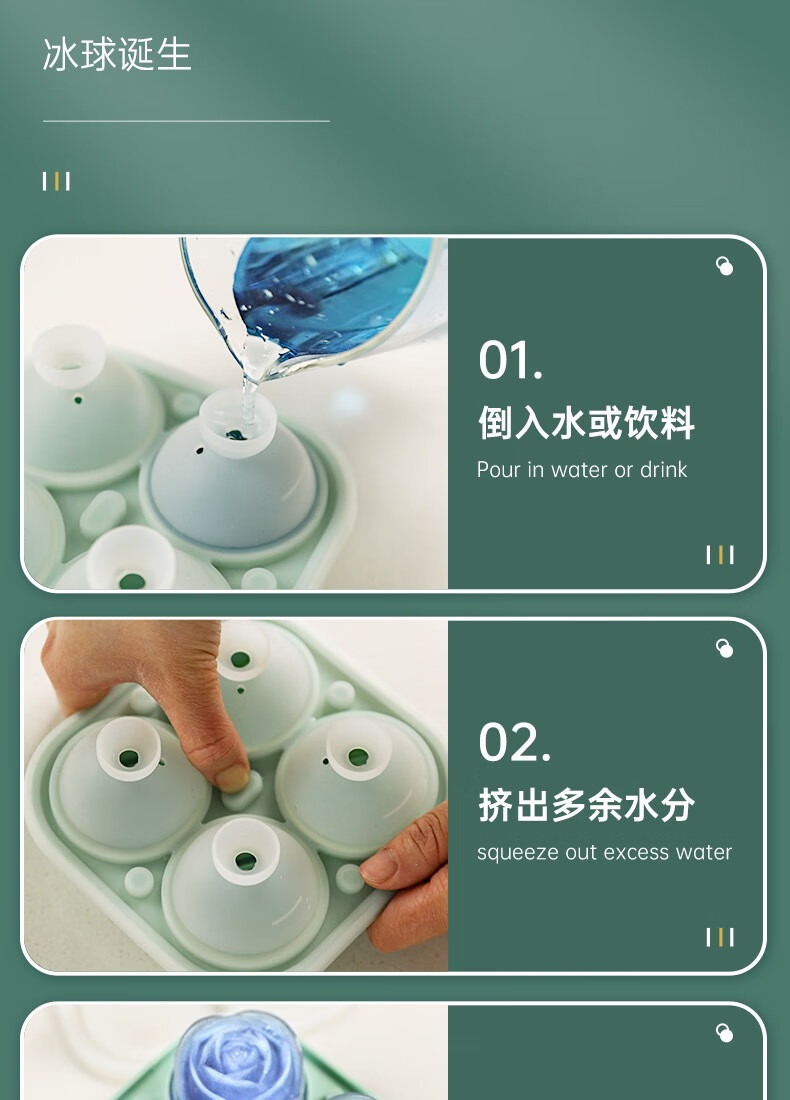 冰球诞生

01.
倒入水或饮料
Pour in water or drink

02.
挤出多余水分
squeeze out excess water