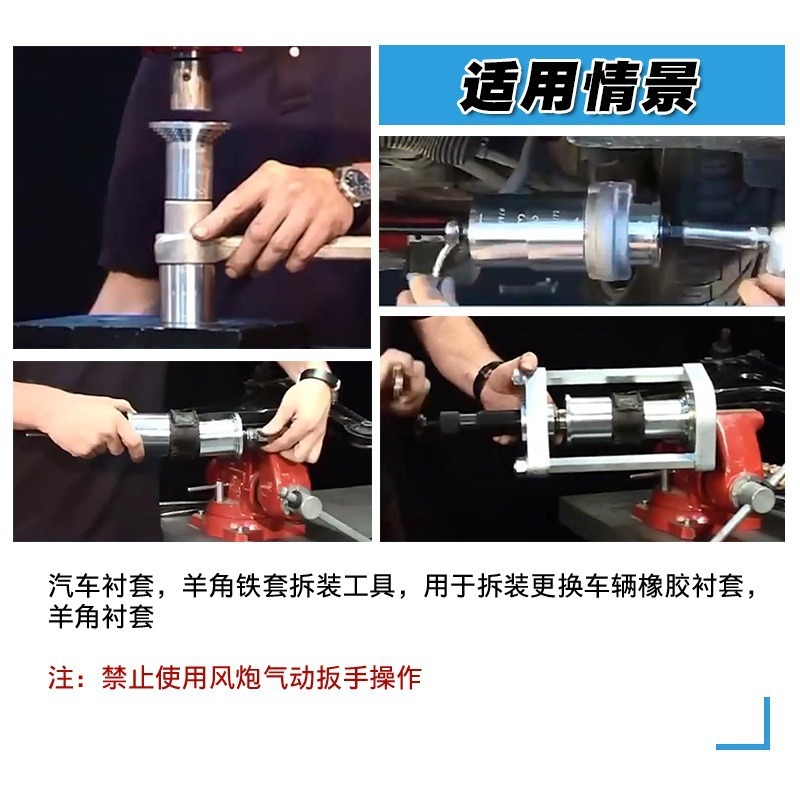 适用情景

汽车衬套，羊角铁套拆装工具，用于拆装更换车辆橡胶衬套，羊角衬套

注：禁止使用风炮气动扳手操作