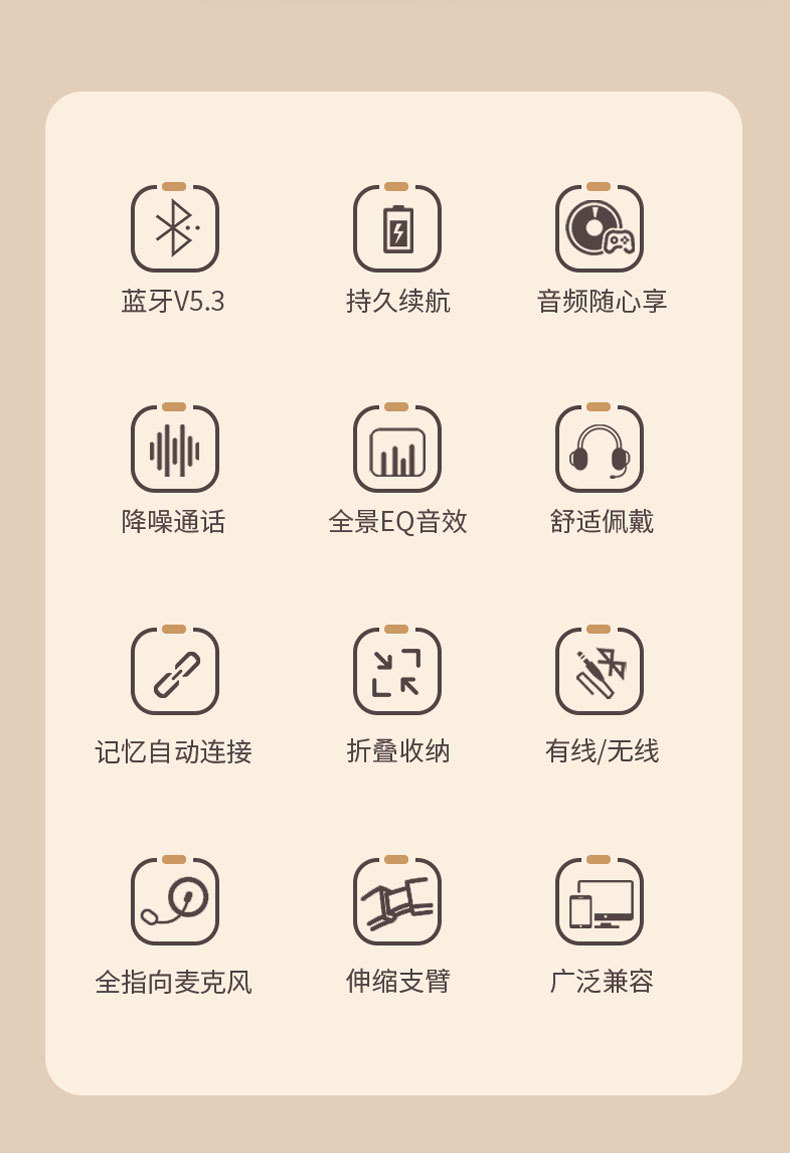 蓝牙V5.3

持久续航

音频随心享

降噪通话

全景EQ音效

舒适佩戴

记忆自动连接

折叠收纳

有线/无线

全指向麦克风

伸缩支臂

广泛兼容