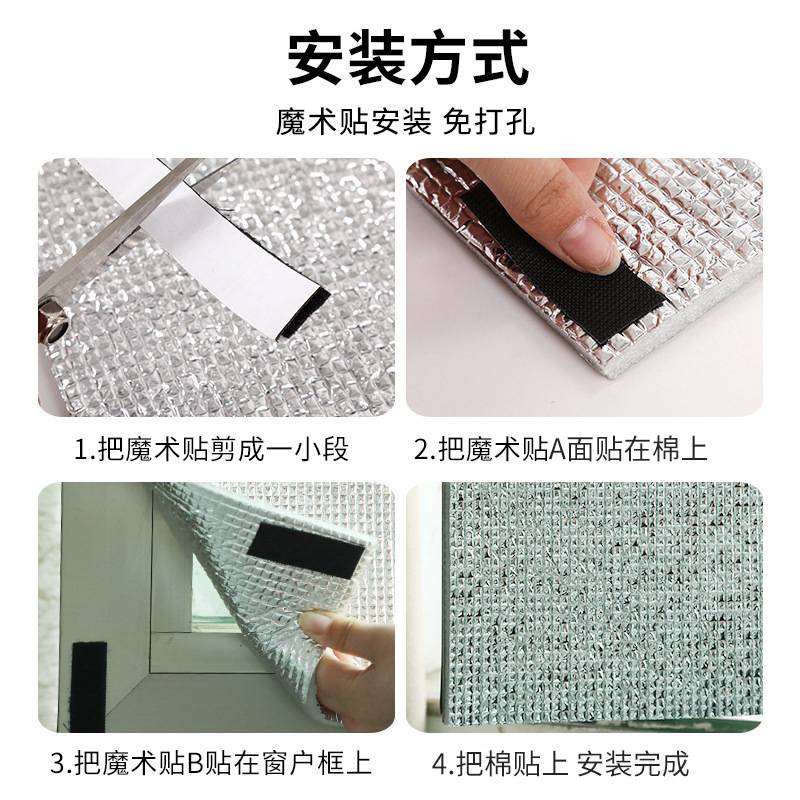 安装方式

魔术贴安装 免打孔

1.把魔术贴剪成一小段

2.把魔术贴A面贴在棉上

3.把魔术贴B贴在窗户框上

4.把棉贴上 安装完成