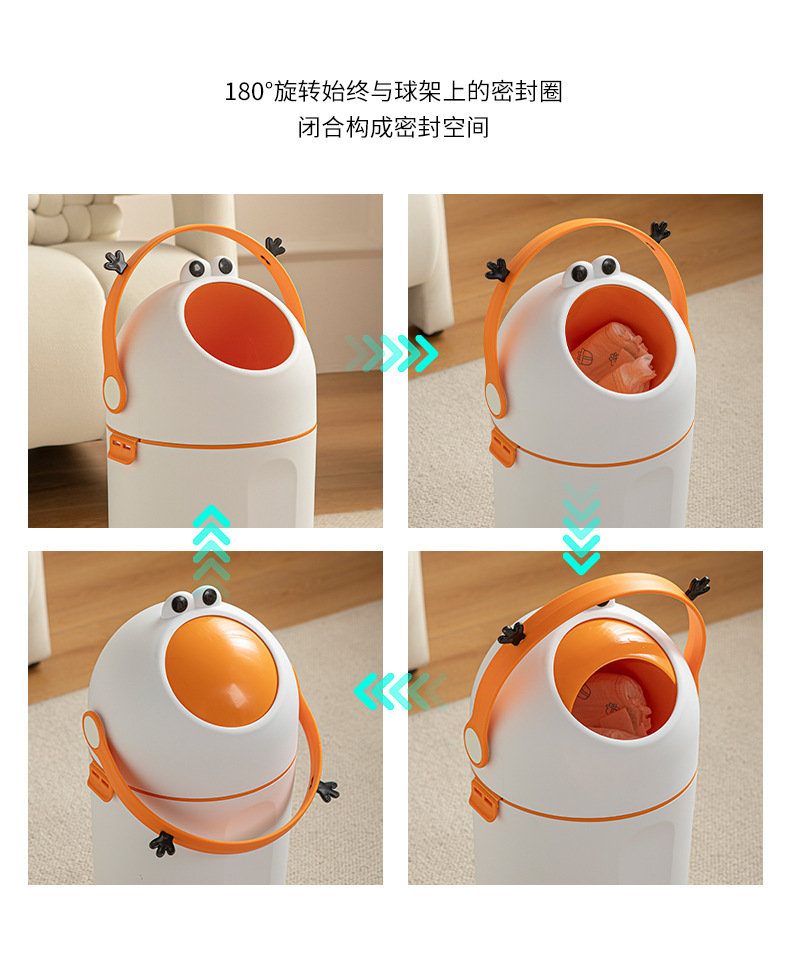 180°旋转始终与球架上的密封圈
闭合构成密封空间