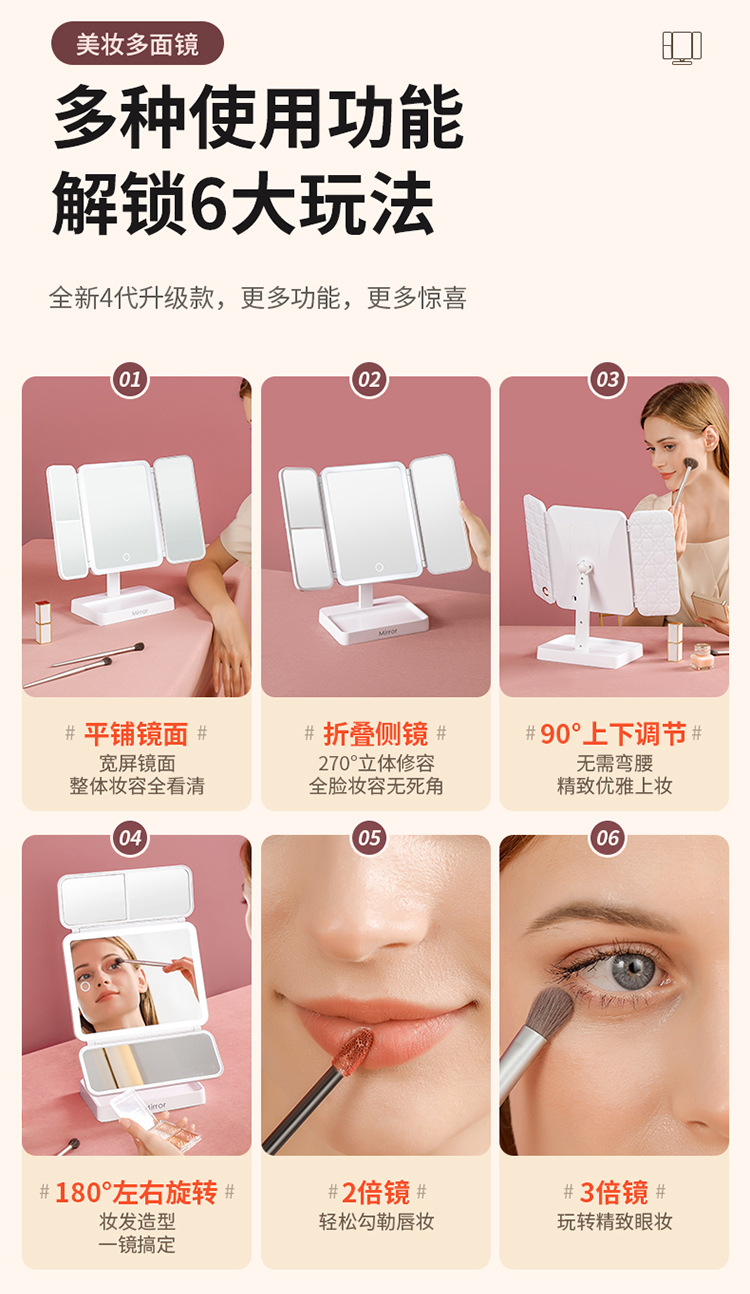 美妆多面镜

多种使用功能
解锁6大玩法

全新4代升级款，更多功能，更多惊喜

01

Mirror

# 平铺镜面 #
宽屏镜面
整体妆容全看清

02

Mirror

# 折叠侧镜 #
270°立体修容
全脸妆容无死角

03

# 90°上下调节 #
无需弯腰
精致优雅上妆

04

Mirror

# 180°左右旋转 #
妆发造型
一镜搞定

05

# 2倍镜 #
轻松勾勒唇妆

06

# 3倍镜 #
玩转精致眼妆