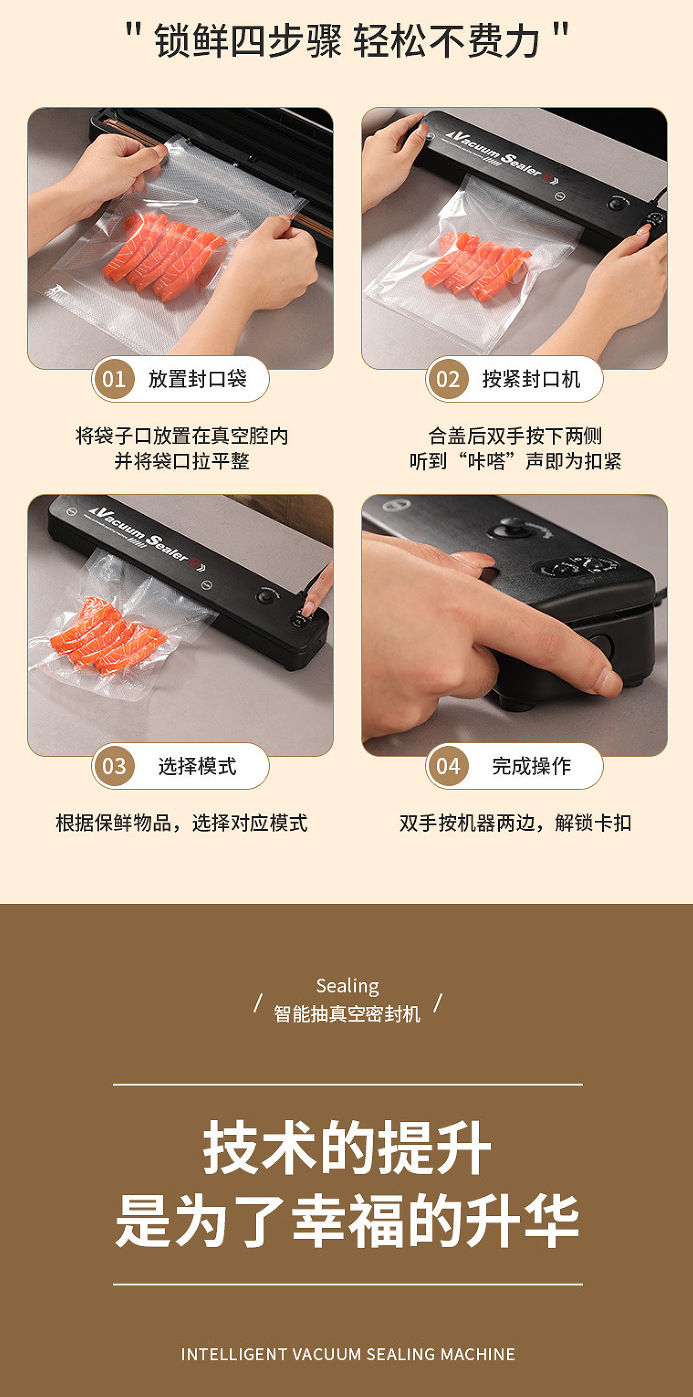 " 锁鲜四步骤 轻松不费力 "

Vacuum Sealer

01 放置封口袋

将袋子口放置在真空腔内
并将袋口拉平整

02 按紧封口机

合盖后双手按下两侧
听到“咔嗒”声即为扣紧

Vacuum Sealer

03 选择模式

根据保鲜物品，选择对应模式

04 完成操作

双手按机器两边，解锁卡扣

Sealing
/ 智能抽真空密封机 /

技术的提升
是为了幸福的升华

INTELLIGENT VACUUM SEALING MACHINE