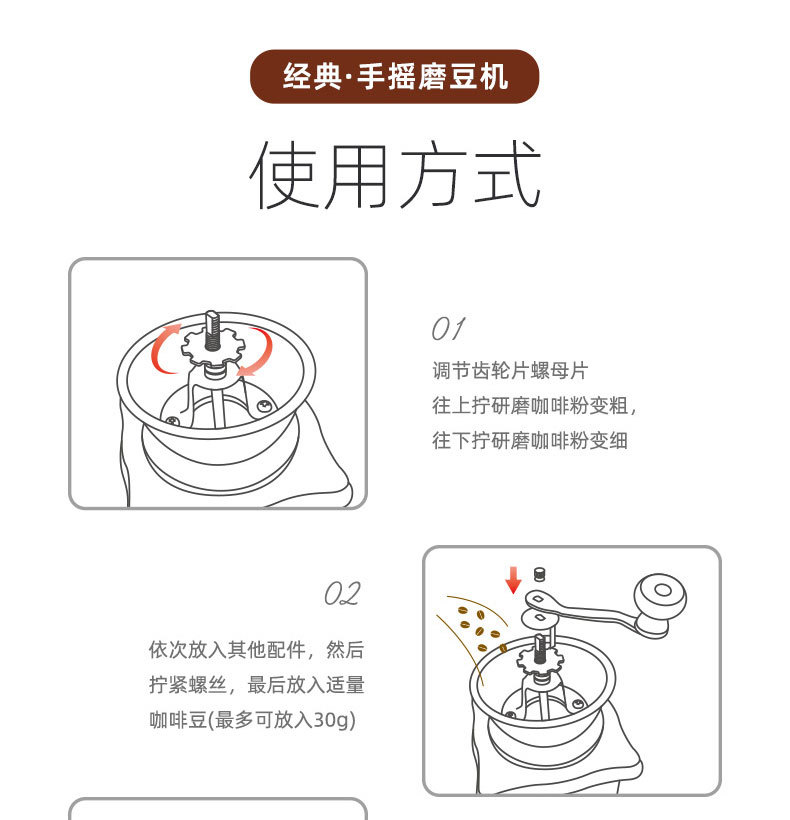 经典·手摇磨豆机

使用方式

01

调节齿轮片螺母片
往上拧研磨咖啡粉变粗，
往下拧研磨咖啡粉变细

02

依次放入其他配件，然后拧紧螺丝，最后放入适量咖啡豆(最多可放入30g)