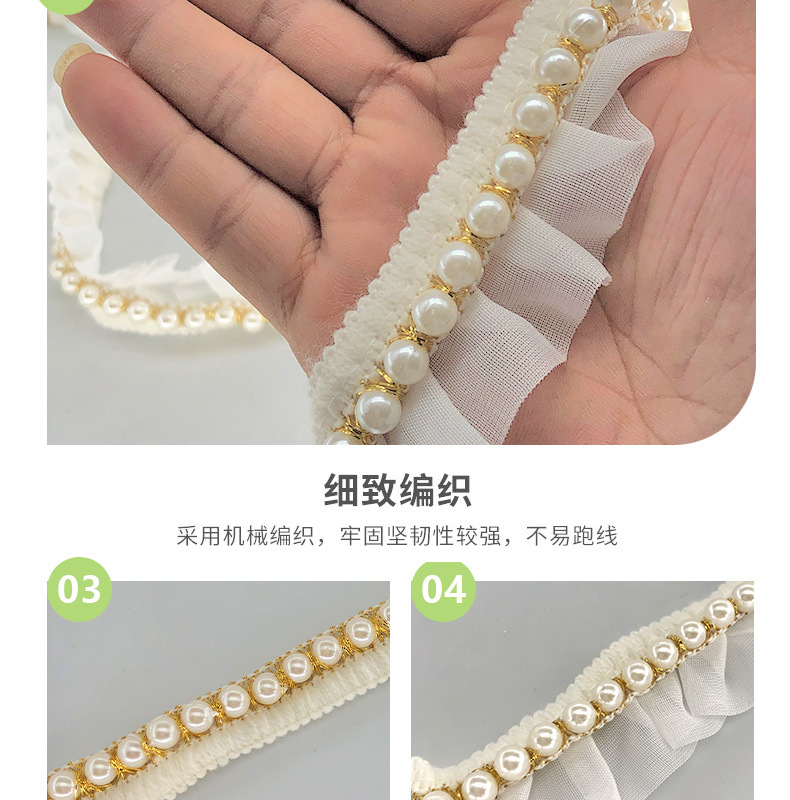 细致编织

采用机械编织，牢固坚韧性较强，不易跑线

03

04