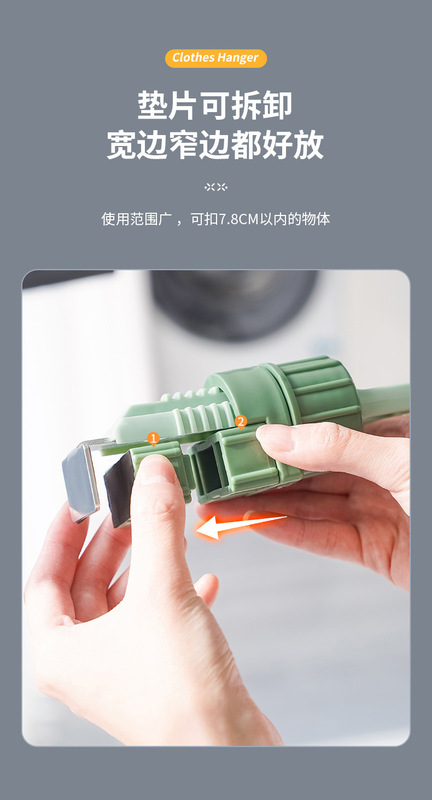 Clothes Hanger

垫片可拆卸
宽边窄边都好放

使用范围广，可扣7.8CM以内的物体

1

2