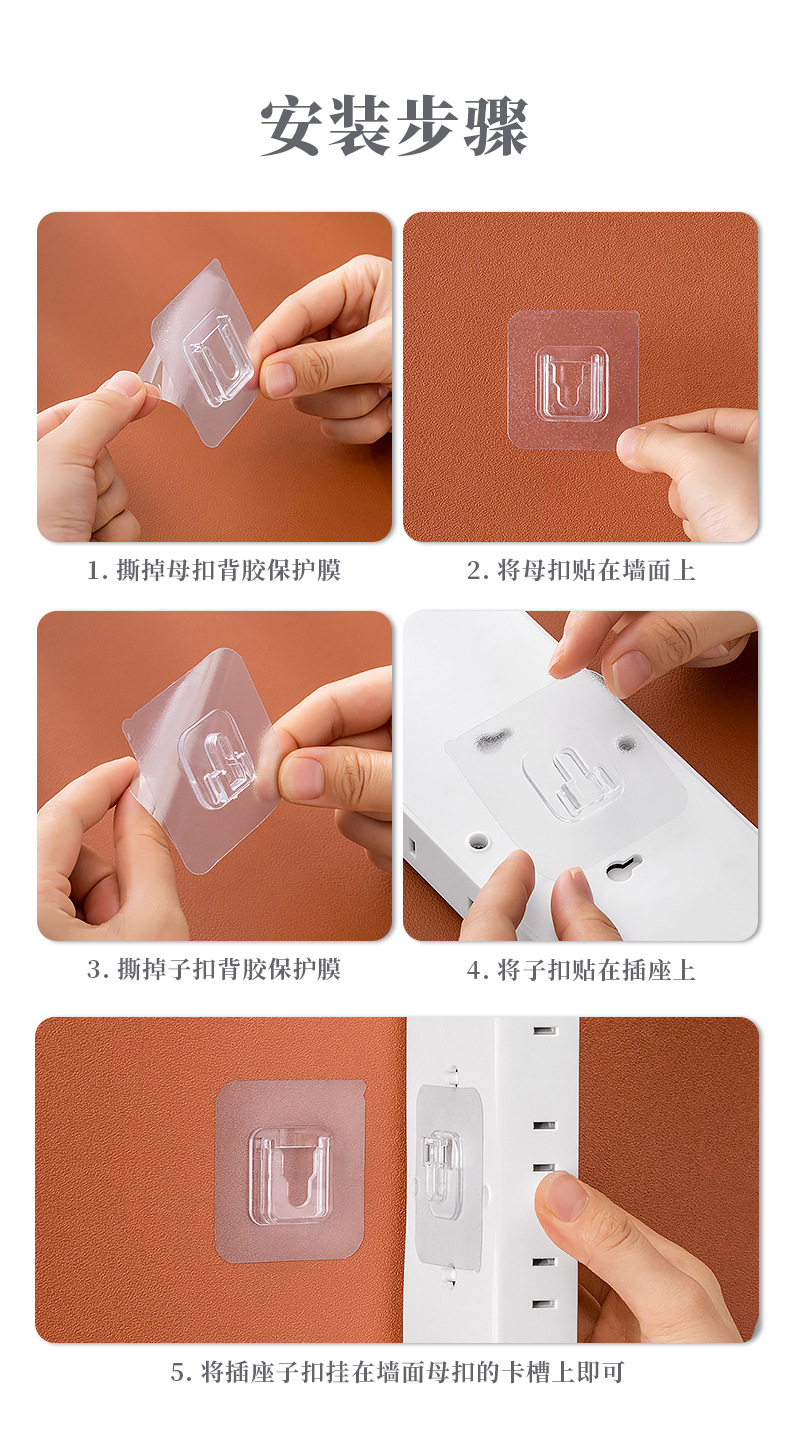 安装步骤

1. 撕掉母扣背胶保护膜

2. 将母扣贴在墙面上

3. 撕掉子扣背胶保护膜

4. 将子扣贴在插座上

5. 将插座子扣挂在墙面母扣的卡槽上即可