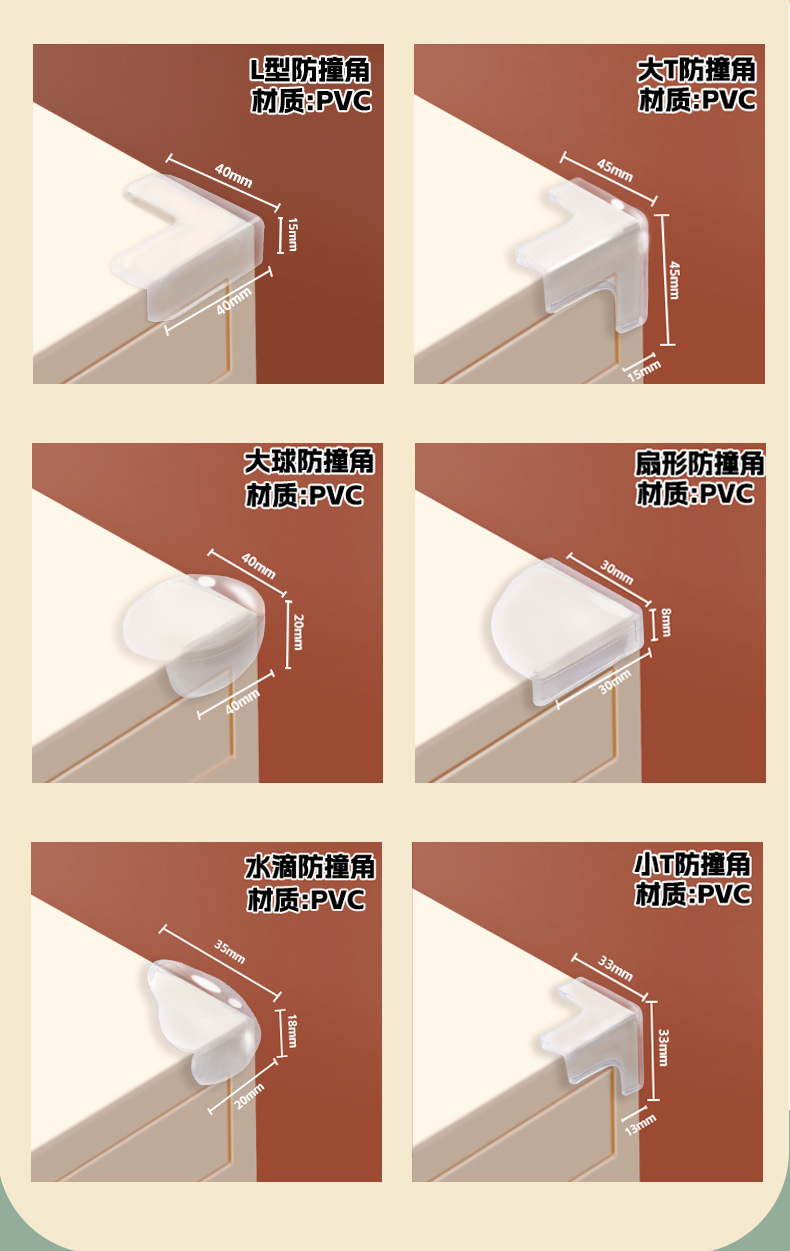 L型防撞角
材质:PVC
40mm
15mm
40mm

大T防撞角
材质:PVC
45mm
45mm
15mm

大球防撞角
材质:PVC
40mm
20mm
40mm

扇形防撞角
材质:PVC
30mm
8mm
30mm

水滴防撞角
材质:PVC
35mm
18mm
20mm

小T防撞角
材质:PVC
33mm
33mm
13mm