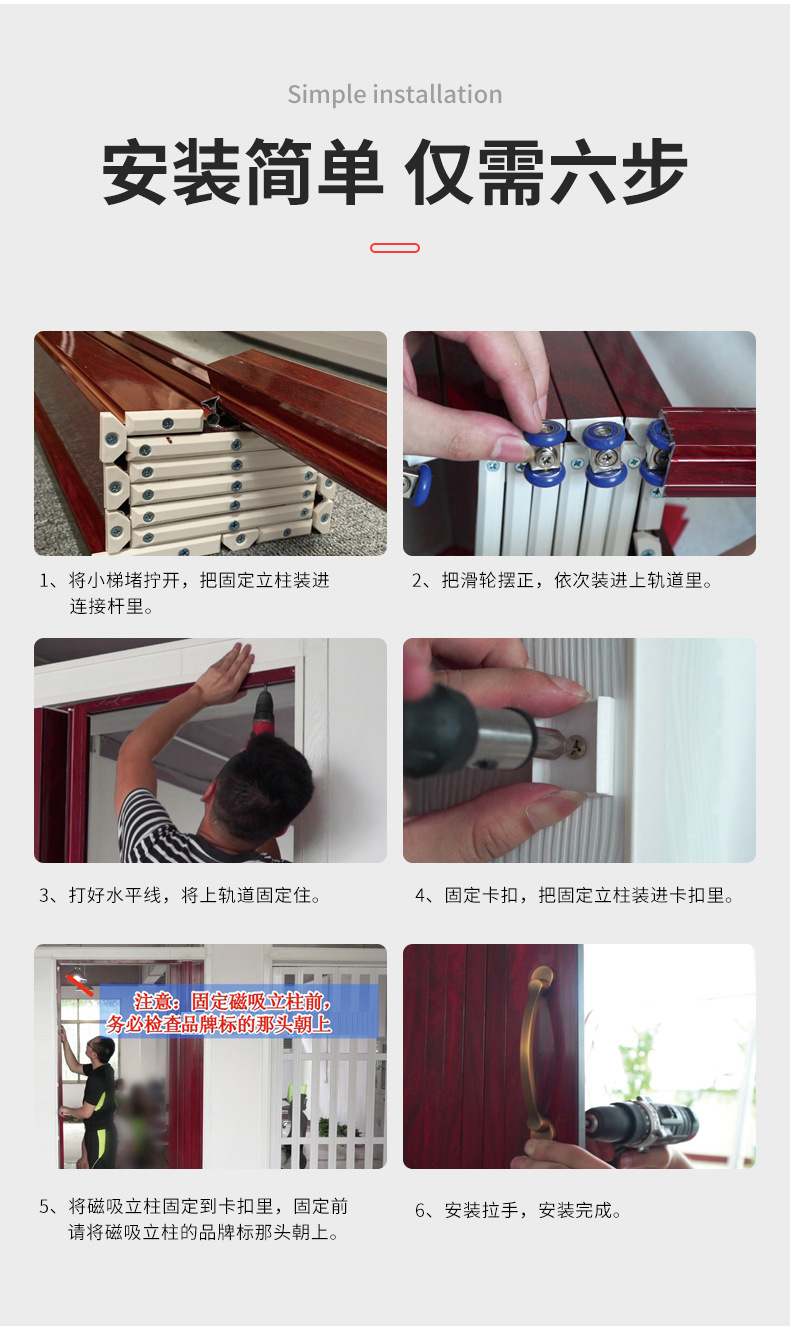 Simple installation

安装简单 仅需六步

1、将小梯堵拧开，把固定立柱装进连接杆里。

2、把滑轮摆正，依次装进上轨道里。

3、打好水平线，将上轨道固定住。

4、固定卡扣，把固定立柱装进卡扣里。

注意：固定磁吸立柱前，务必检查品牌标的那头朝上

5、将磁吸立柱固定到卡扣里，固定前请将磁吸立柱的品牌标那头朝上。

6、安装拉手，安装完成。