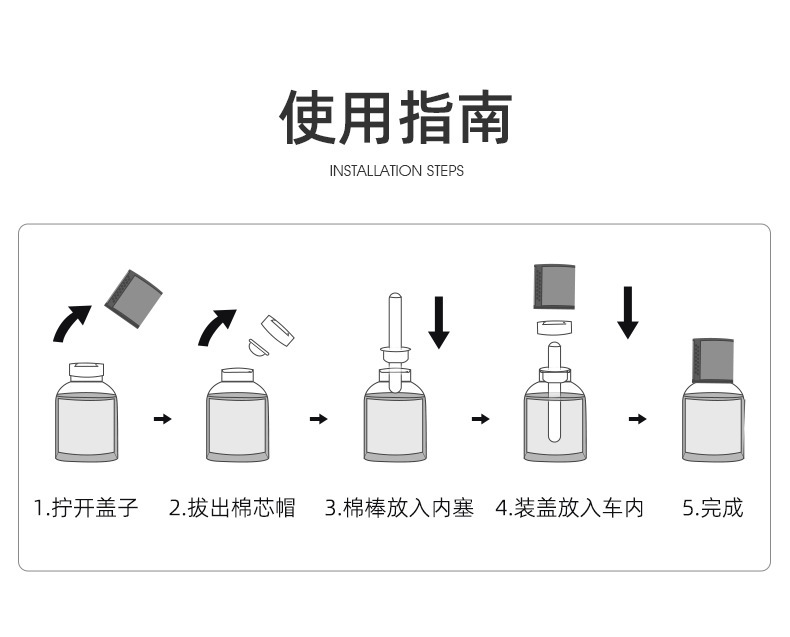 使用指南

INSTALLATION STEPS

1.拧开盖子

2.拔出棉芯帽

3.棉棒放入内塞

4.装盖放入车内

5.完成