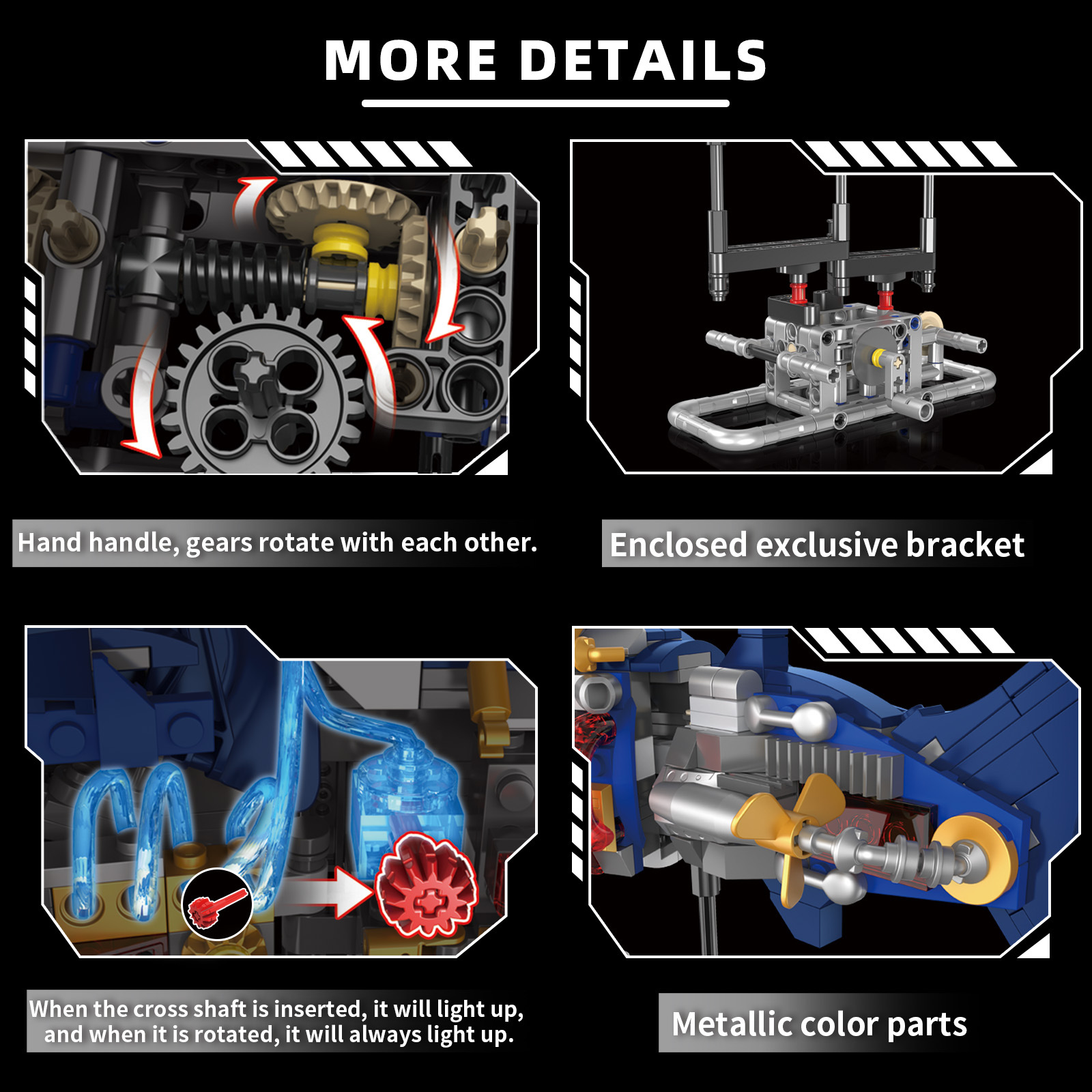 MORE DETAILS

Hand handle, gears rotate with each other.

Enclosed exclusive bracket

When the cross shaft is inserted, it will light up, and when it is rotated, it will always light up.

Metallic color parts