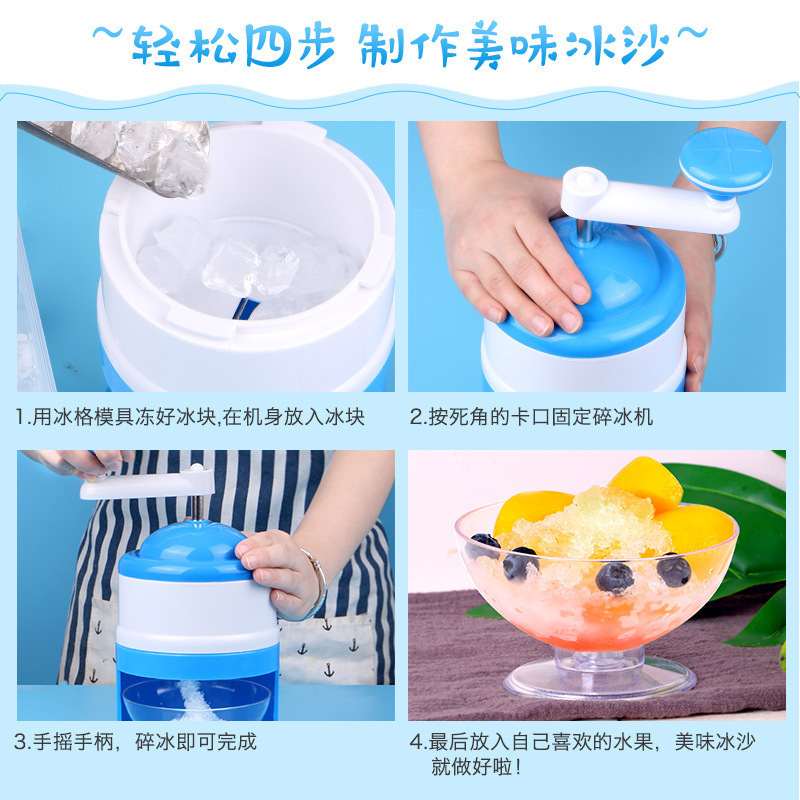 ~轻松四步 制作美味冰沙~

1.用冰格模具冻好冰块,在机身放入冰块

2.按死角的卡口固定碎冰机

3.手摇手柄，碎冰即可完成

4.最后放入自己喜欢的水果，美味冰沙就做好啦！