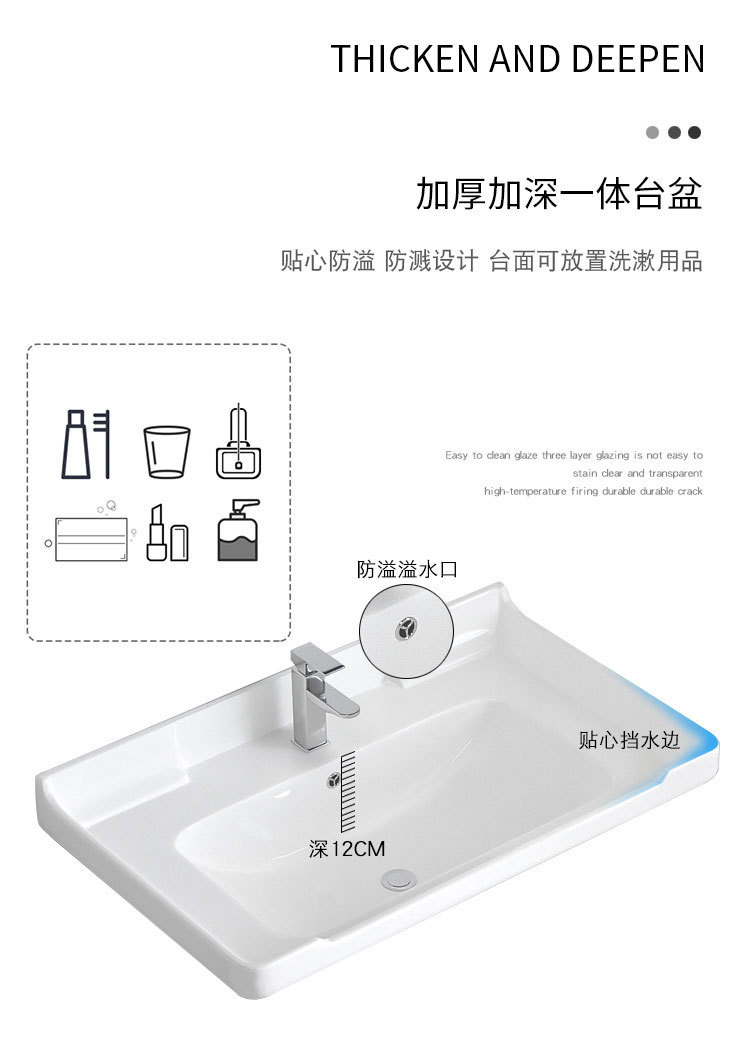 THICKEN AND DEEPEN

加厚加深一体台盆

贴心防溢 防溅设计 台面可放置洗漱用品

Easy to clean glaze three layer glazing is not easy to stain clear and transparent high-temperature firing durable durable crack

防溢溢水口

贴心挡水边

深12CM