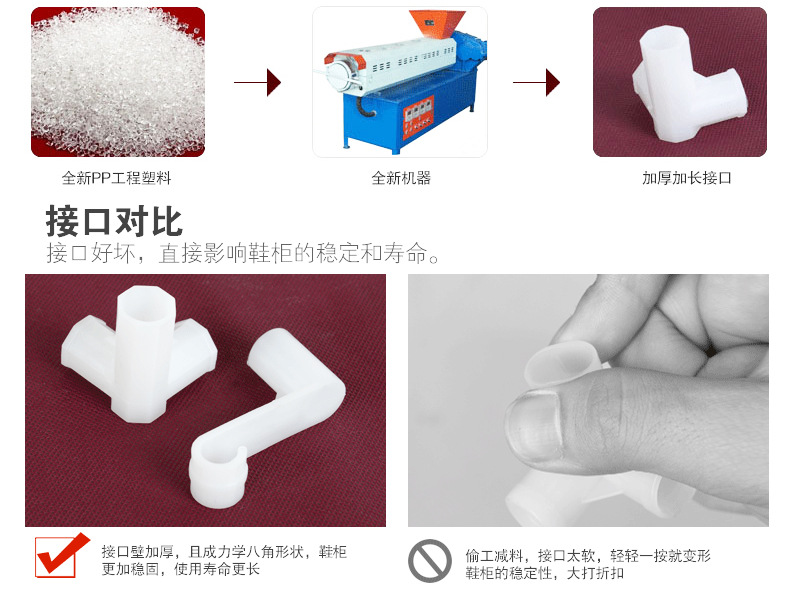 全新PP工程塑料

全新机器

加厚加长接口

接口对比

接口好坏，直接影响鞋柜的稳定和寿命。

接口壁加厚，且成力学八角形状，鞋柜更加稳固，使用寿命更长

偷工减料，接口太软，轻轻一按就变形鞋柜的稳定性，大打折扣