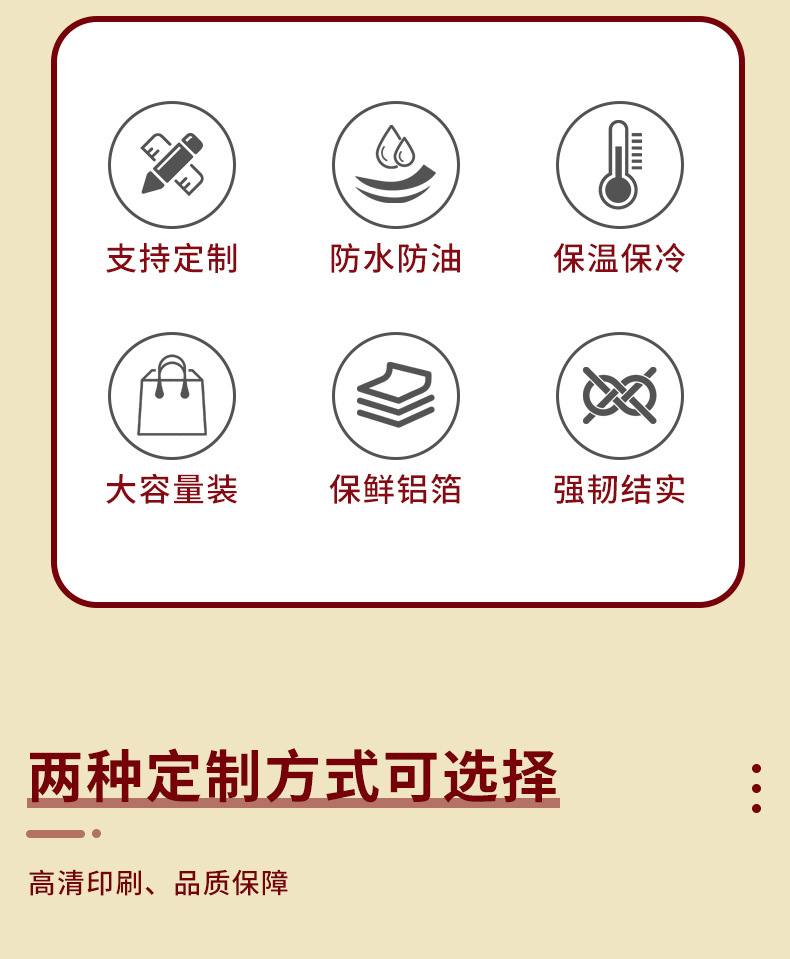 支持定制 防水防油 保温保冷

大容量装 保鲜铝箔 强韧结实

两种定制方式可选择

高清印刷、品质保障