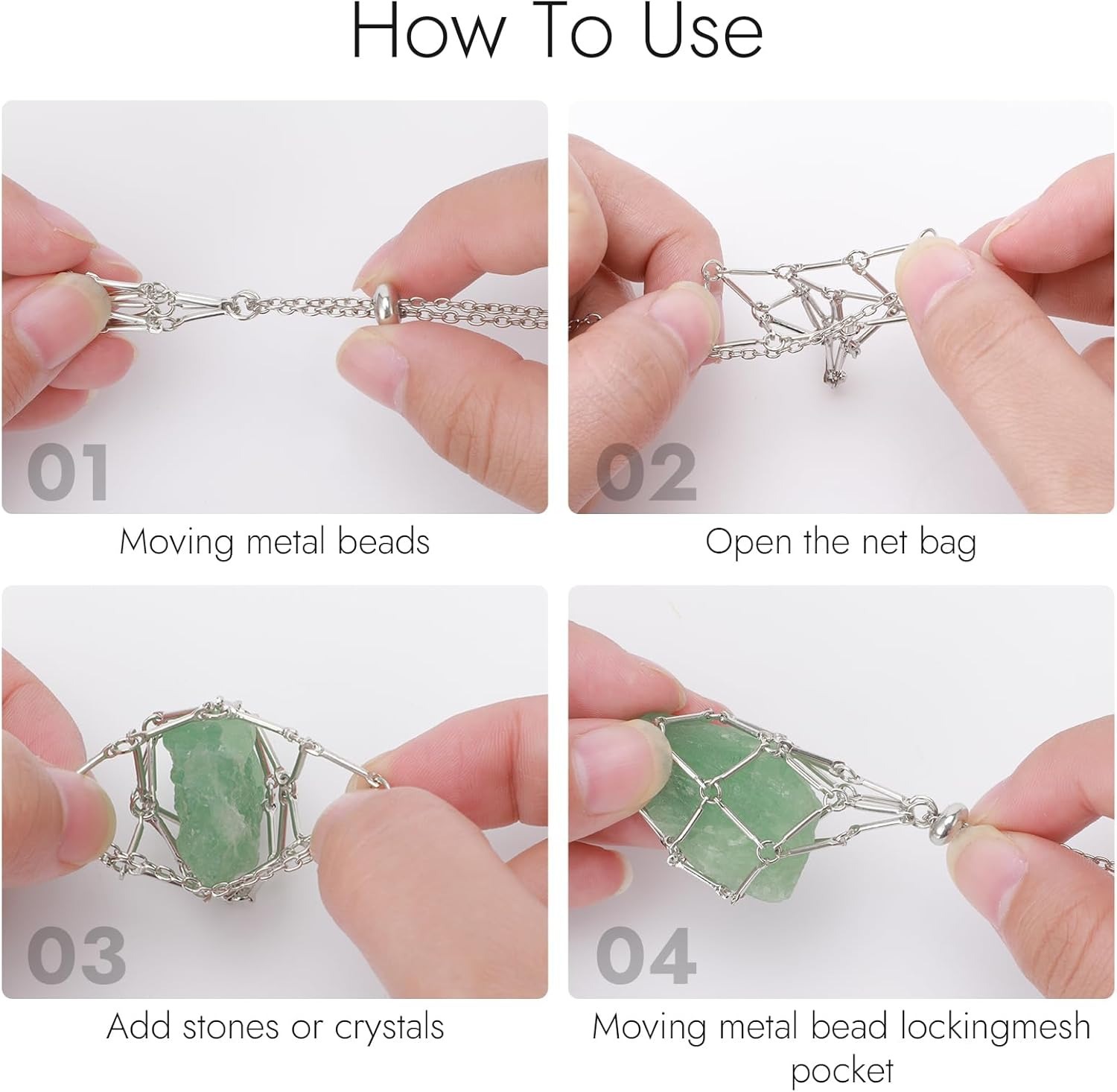 How To Use

01

Moving metal beads

02

Open the net bag

03

Add stones or crystals

04

Moving metal bead lockingmesh pocket