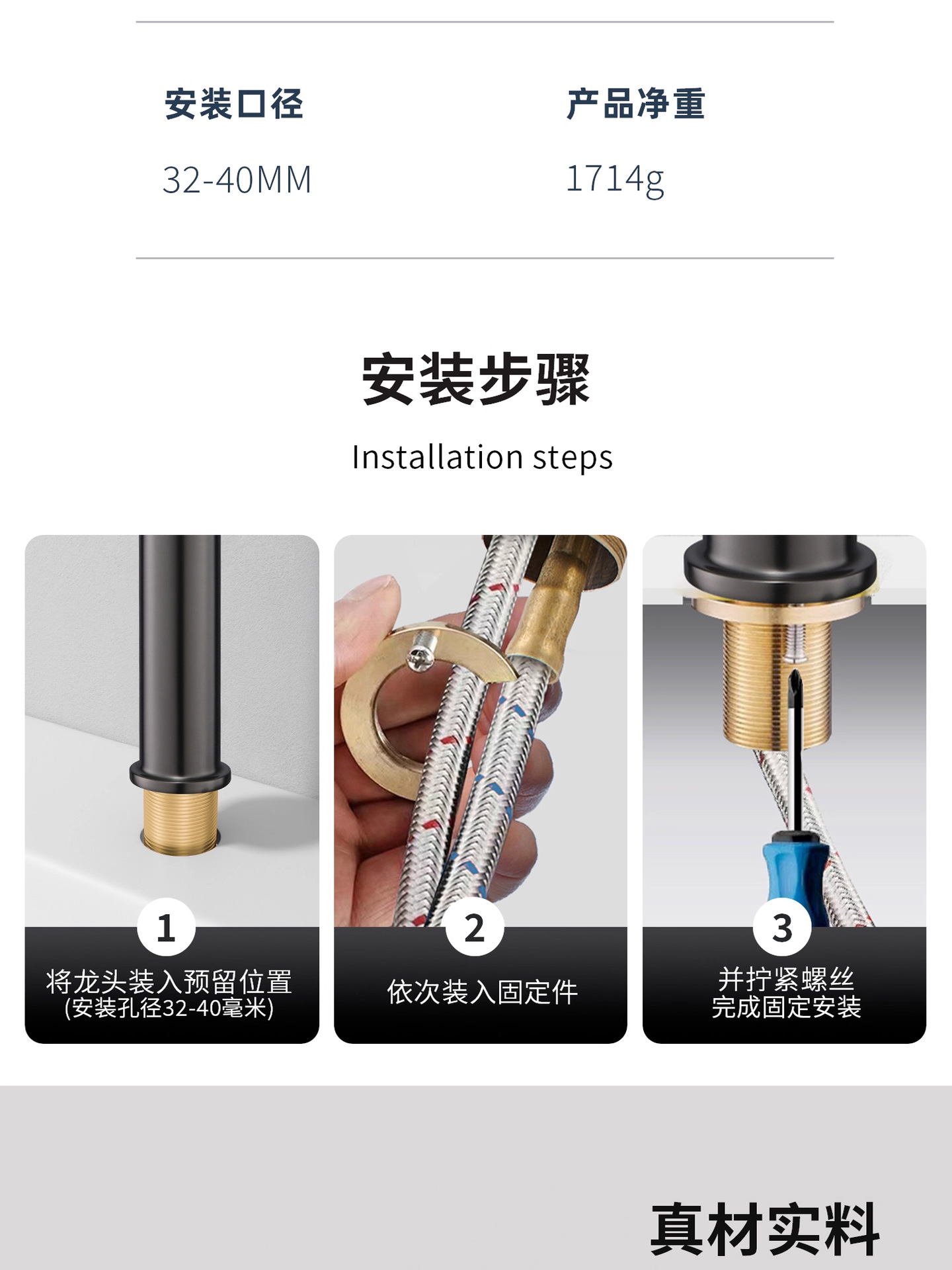 安装口径

32-40MM

产品净重

1714g

安装步骤

Installation steps

1
将龙头装入预留位置
(安装孔径32-40毫米)

2
依次装入固定件

3
并拧紧螺丝
完成固定安装

真材实料