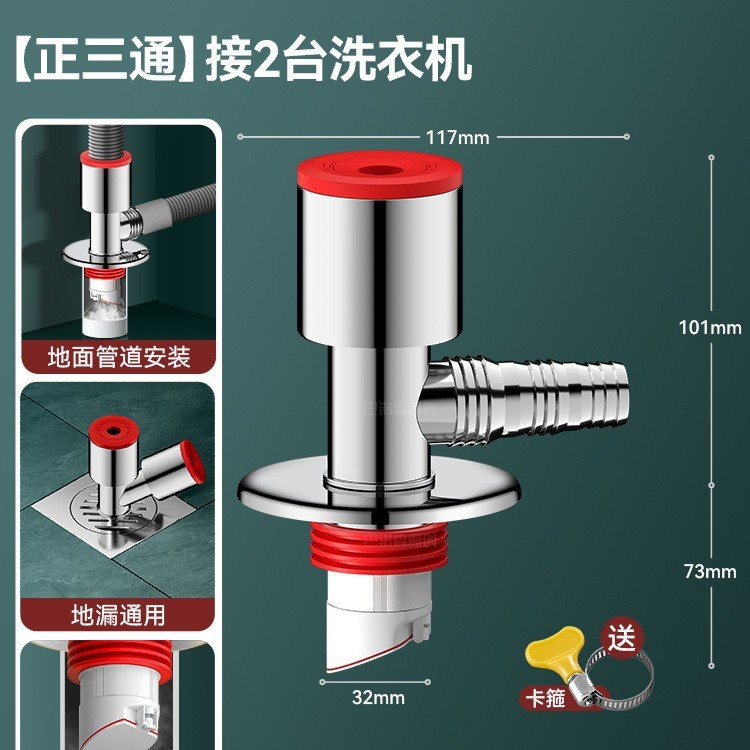 【正三通】接2台洗衣机

地面管道安装

地漏通用

117mm

101mm

73mm

32mm

送

卡箍