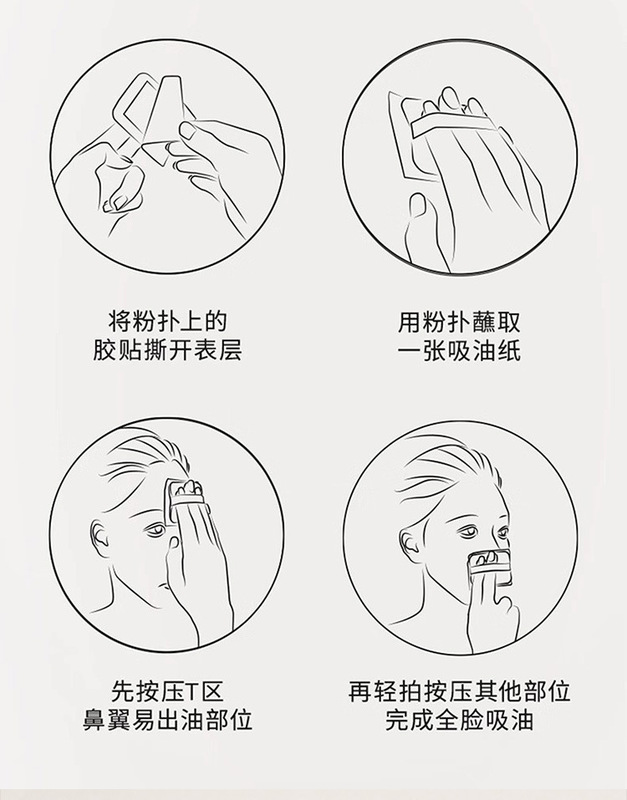 将粉扑上的
胶贴撕开表层

用粉扑蘸取
一张吸油纸

先按压T区
鼻翼易出油部位

再轻拍按压其他部位
完成全脸吸油