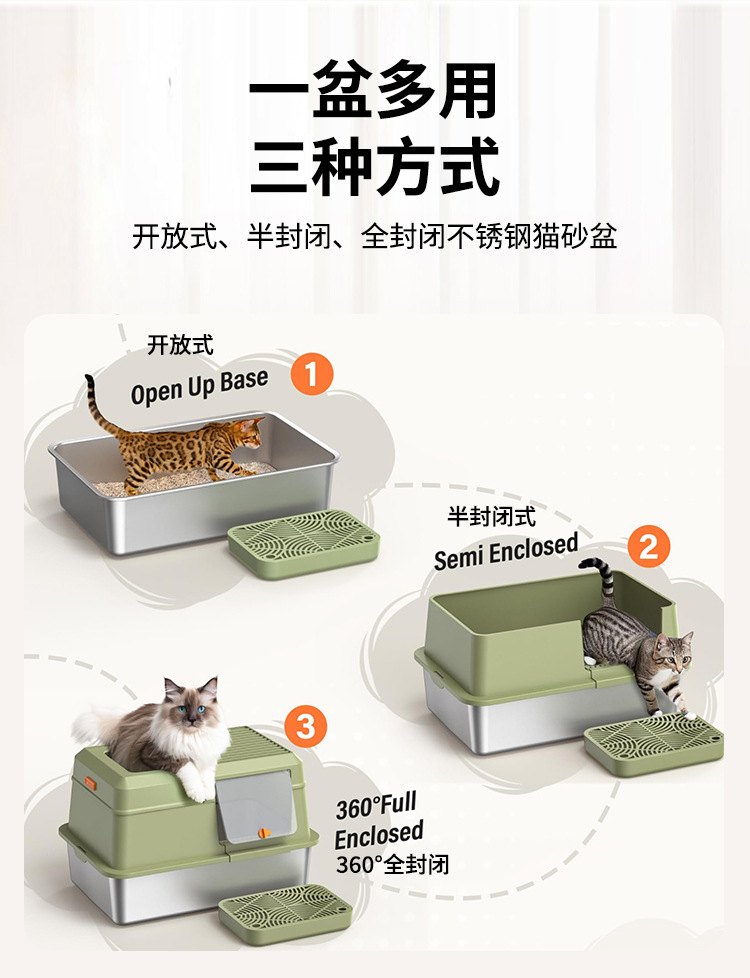 一盆多用
三种方式

开放式、半封闭、全封闭不锈钢猫砂盆

开放式
Open Up Base
1

半封闭式
Semi Enclosed
2

3
360°Full Enclosed
360°全封闭