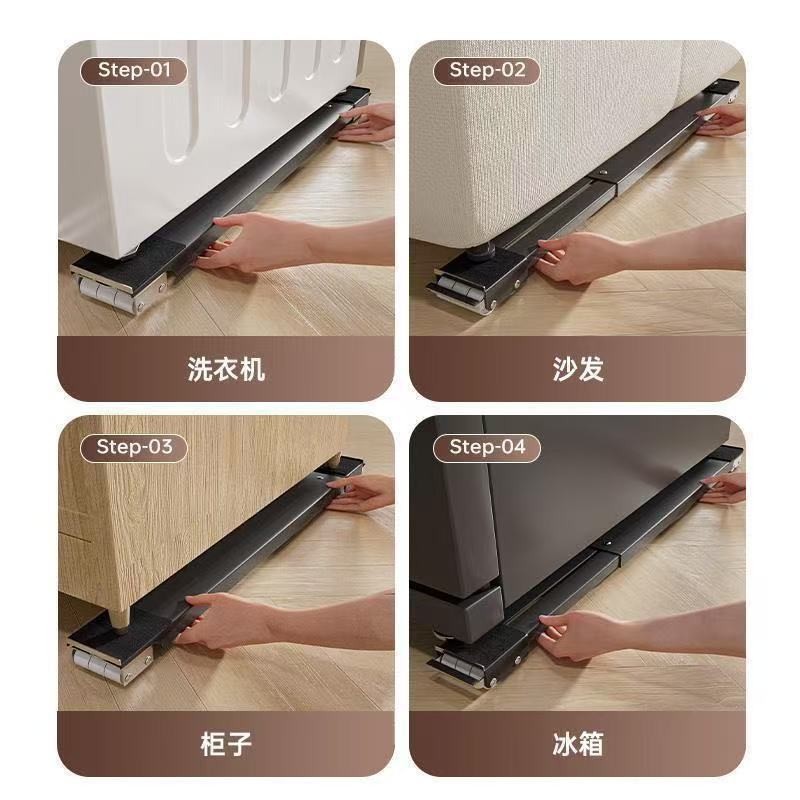 Step-01
洗衣机

Step-02
沙发

Step-03
柜子

Step-04
冰箱