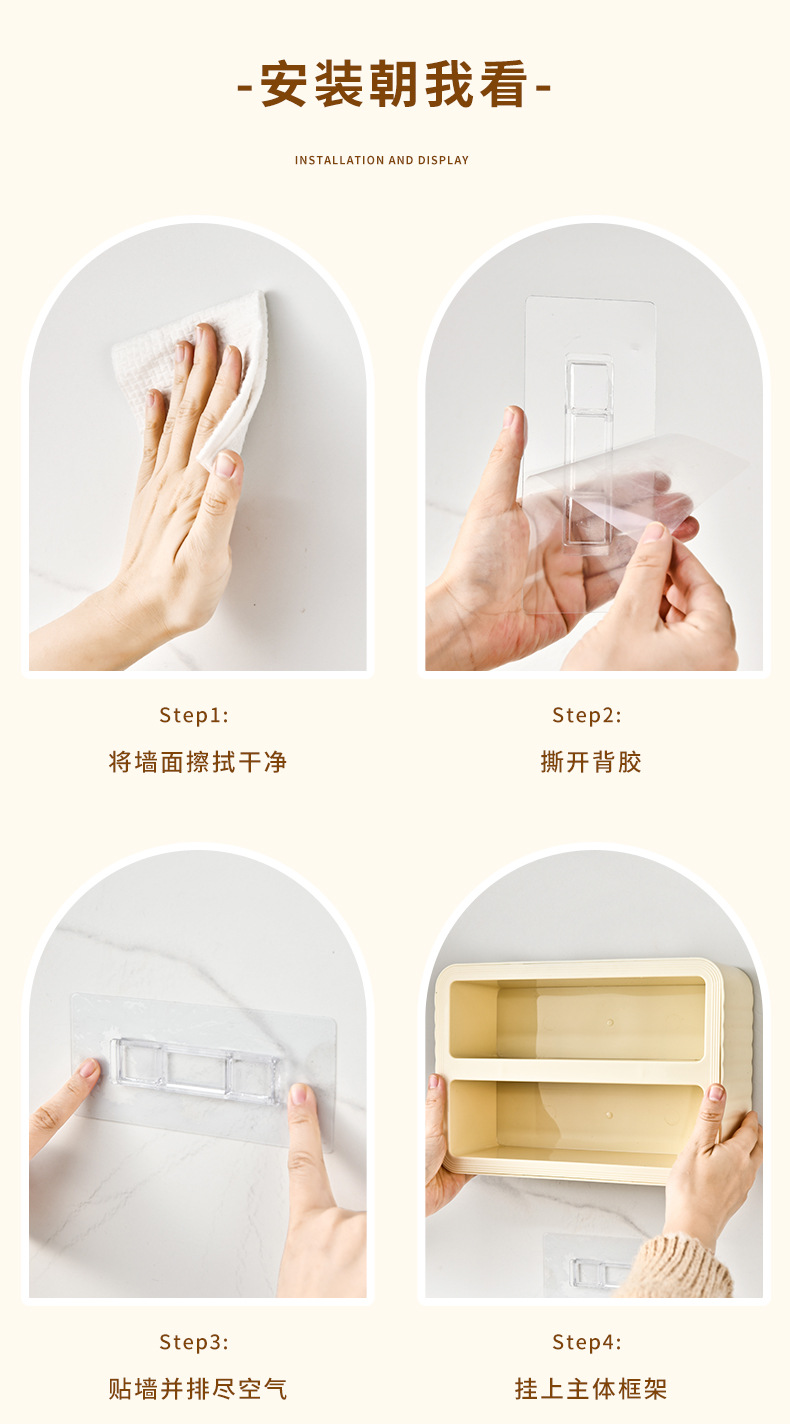 -安装朝我看-

INSTALLATION AND DISPLAY

Step1:

将墙面擦拭干净

Step2:

撕开背胶

Step3:

贴墙并排尽空气

Step4:

挂上主体框架