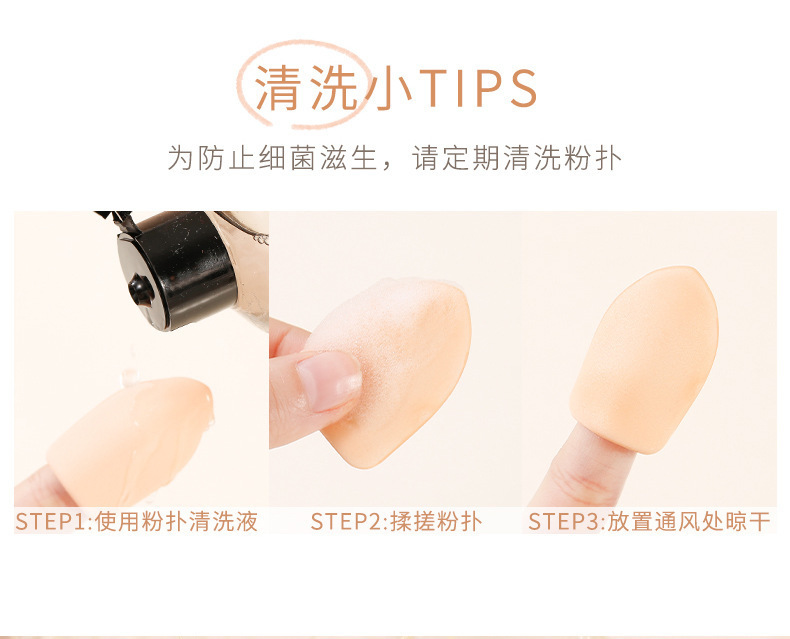 清洗小TIPS

为防止细菌滋生，请定期清洗粉扑

STEP1:使用粉扑清洗液

STEP2:揉搓粉扑

STEP3:放置通风处晾干