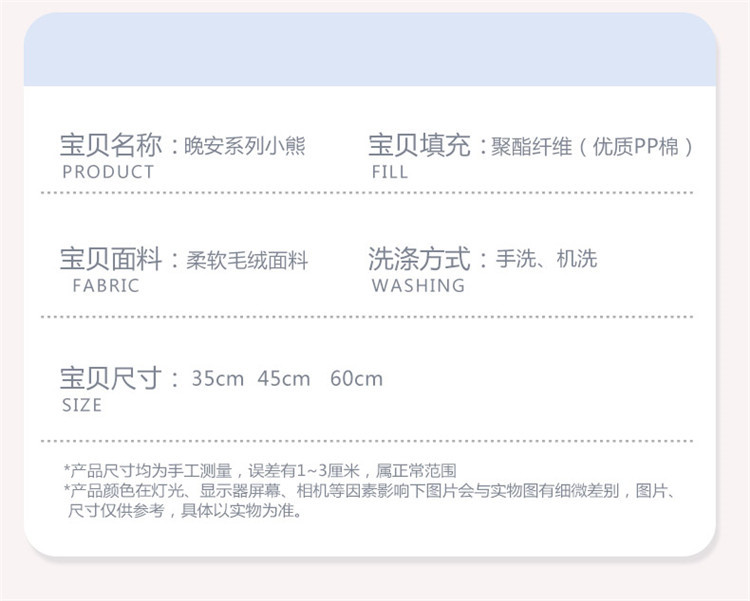 宝贝名称：晚安系列小熊
PRODUCT

宝贝填充：聚酯纤维（优质PP棉）
FILL

宝贝面料：柔软毛绒面料
FABRIC

洗涤方式：手洗、机洗
WASHING

宝贝尺寸：35cm  45cm  60cm
SIZE

*产品尺寸均为手工测量，误差有1~3厘米，属正常范围
*产品颜色在灯光、显示器屏幕、相机等因素影响下图片会与实物图有细微差别，图片、尺寸仅供参考，具体以实物为准。