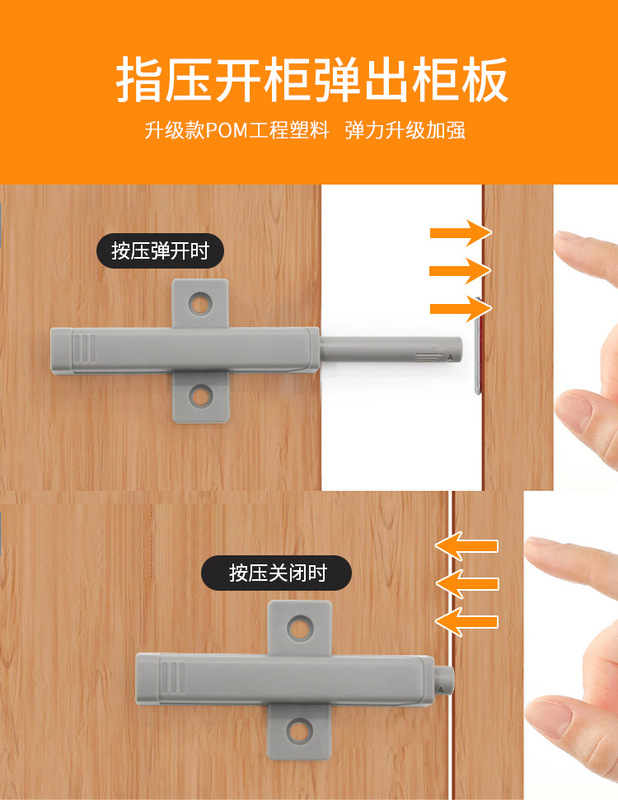 指压开柜弹出柜板

升级款POM工程塑料　弹力升级加强

按压弹开时

按压关闭时