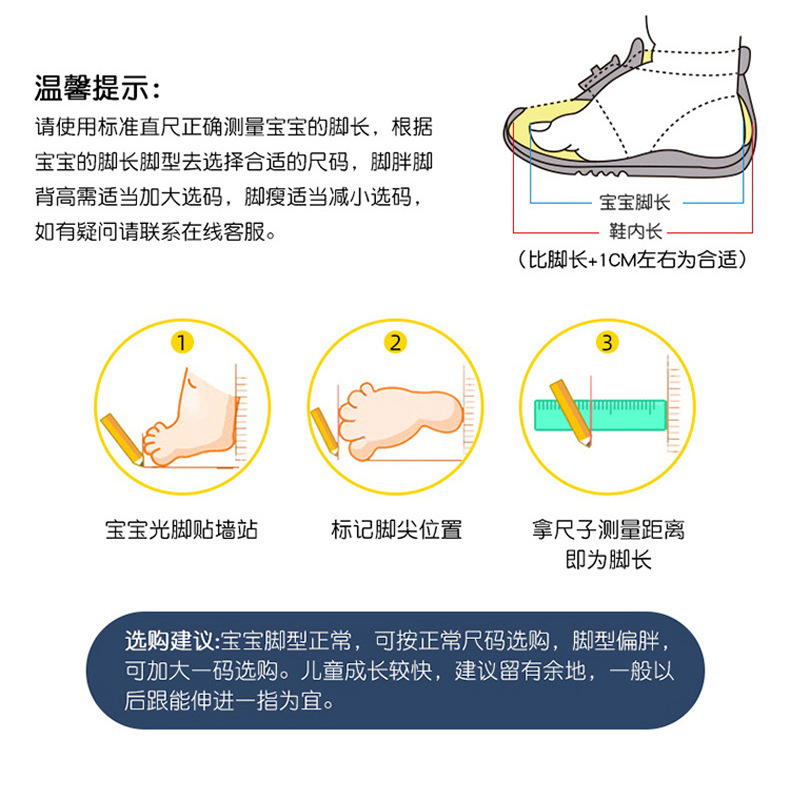 温馨提示:
请使用标准直尺正确测量宝宝的脚长，根据宝宝的脚长脚型去选择合适的尺码，脚胖脚背高需适当加大选码，脚瘦适当减小选码，如有疑问请联系在线客服。

宝宝脚长
鞋内长
（比脚长+1CM左右为合适）

1
2
3

宝宝光脚贴墙站

标记脚尖位置

拿尺子测量距离即为脚长

选购建议:宝宝脚型正常，可按正常尺码选购，脚型偏胖，可加大一码选购。儿童成长较快，建议留有余地，一般以后跟能伸进一指为宜。