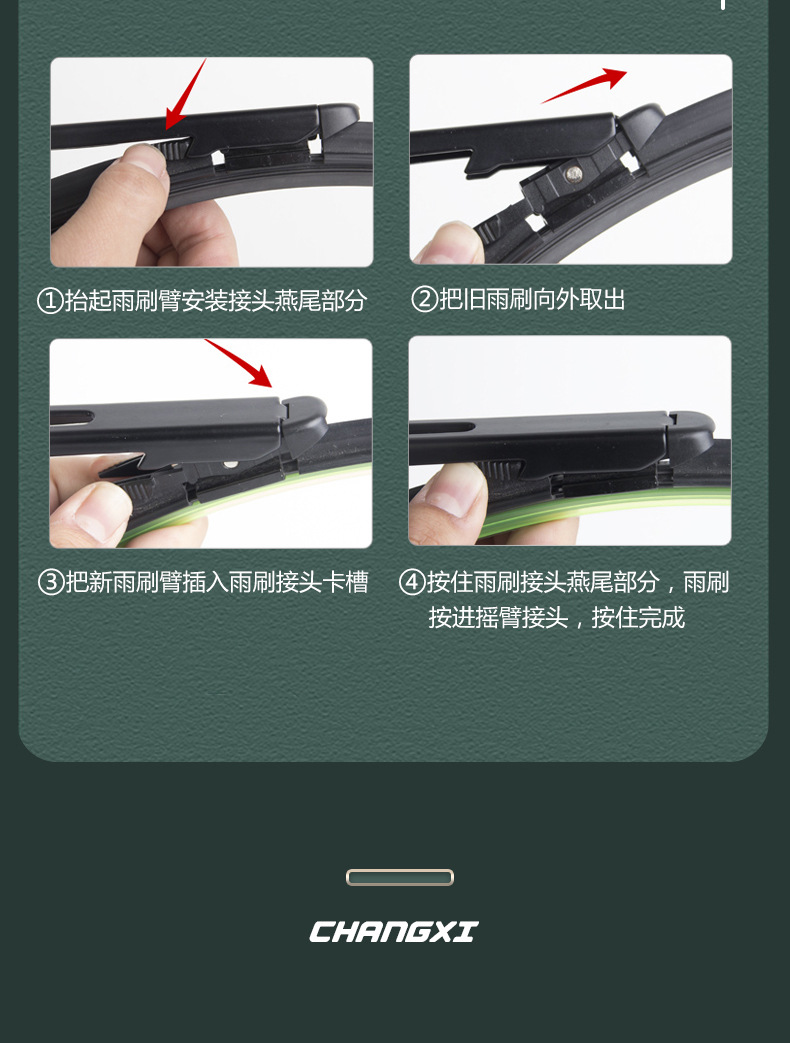 ①抬起雨刷臂安装接头燕尾部分

②把旧雨刷向外取出

③把新雨刷臂插入雨刷接头卡槽

④按住雨刷接头燕尾部分，雨刷按进摇臂接头，按住完成

CHANGXI