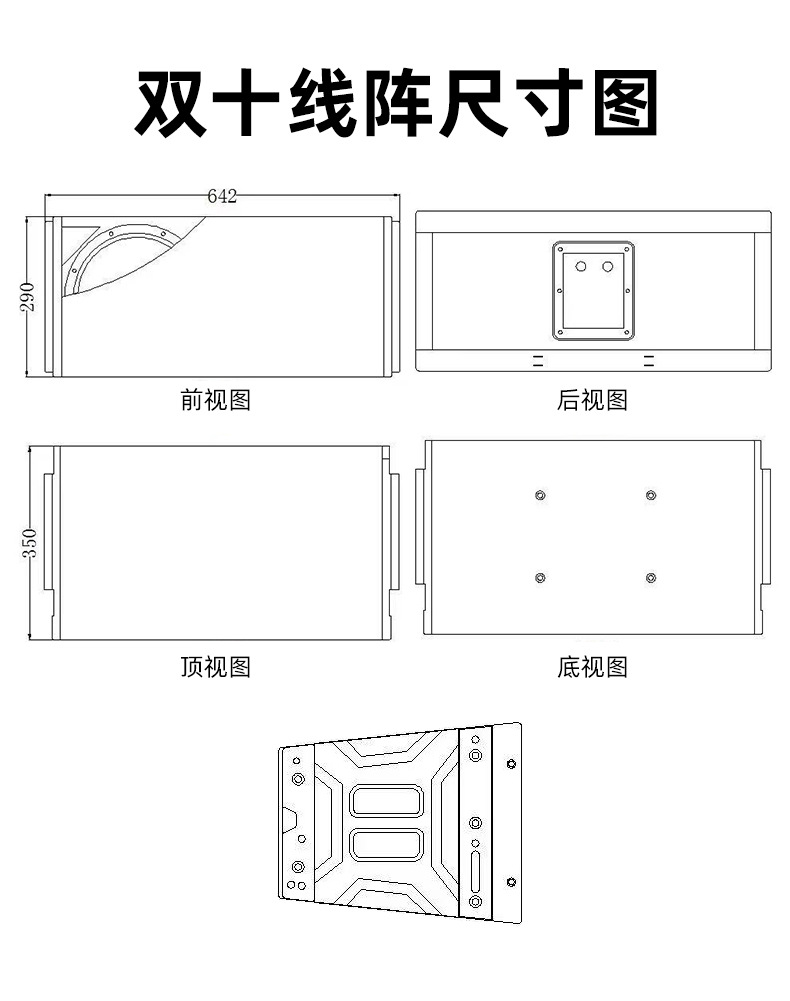 双十线阵尺寸图

642

290

前视图

后视图

350

顶视图

底视图