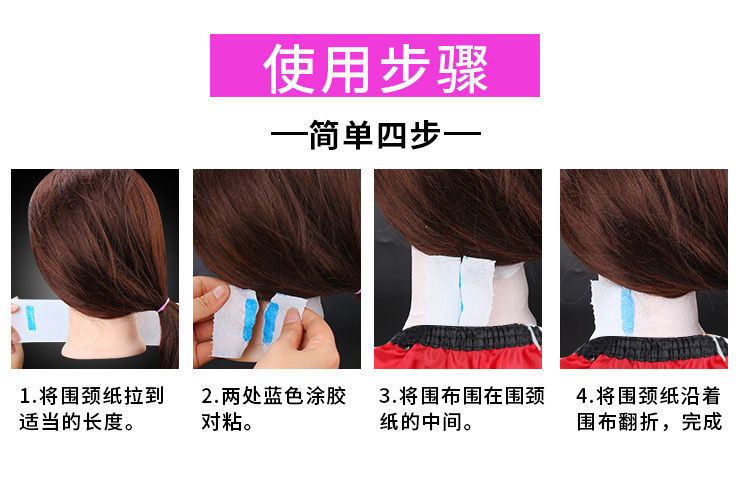 使用步骤

—简单四步—

1.将围颈纸拉到适当的长度。

2.两处蓝色涂胶对粘。

3.将围布围在围颈纸的中间。

4.将围颈纸沿着围布翻折，完成