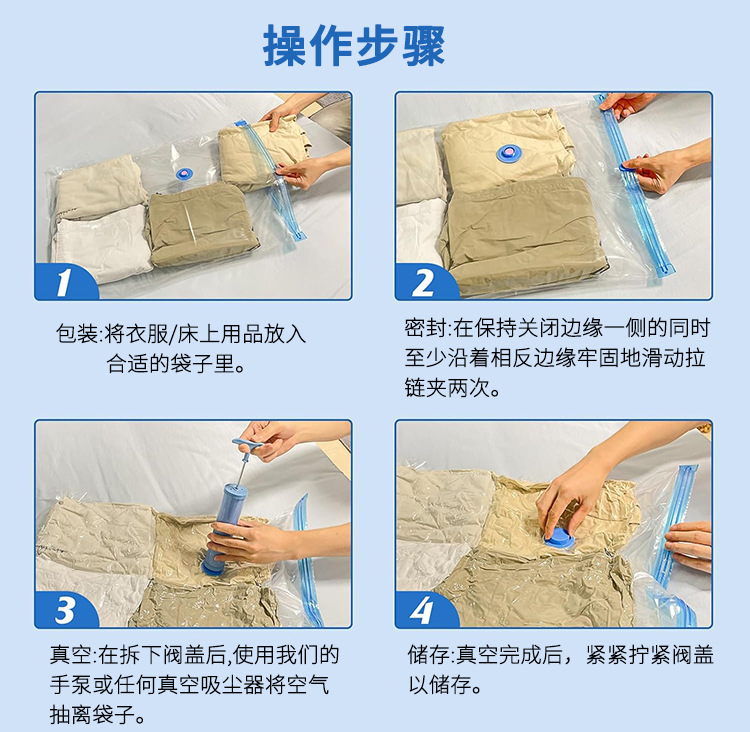 操作步骤

1

包装:将衣服/床上用品放入合适的袋子里。

2

密封:在保持关闭边缘一侧的同时至少沿着相反边缘牢固地滑动拉链夹两次。

3

真空:在拆下阀盖后,使用我们的手泵或任何真空吸尘器将空气抽离袋子。

4

储存:真空完成后，紧紧拧紧阀盖以储存。