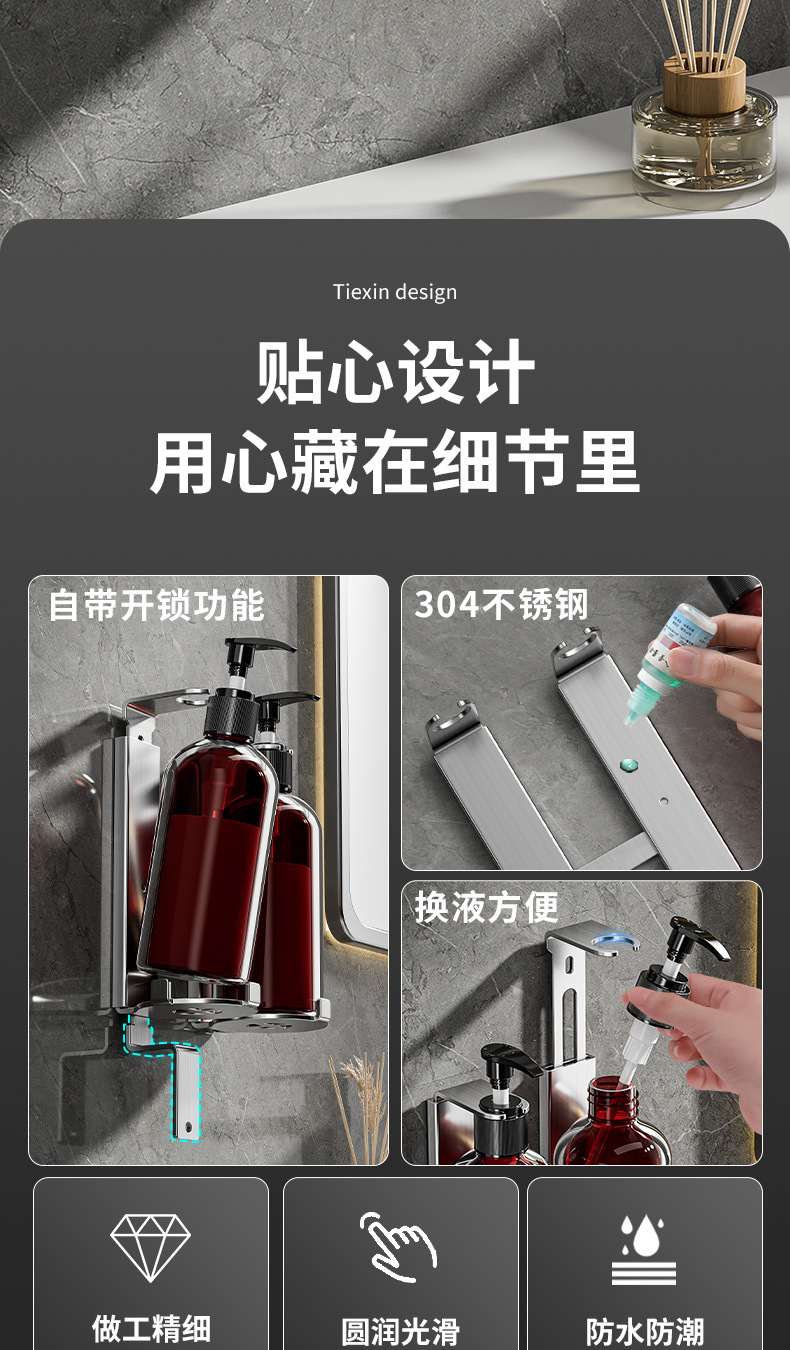 Tiexin design

贴心设计
用心藏在细节里

自带开锁功能

304不锈钢

换液方便

做工精细

圆润光滑

防水防潮