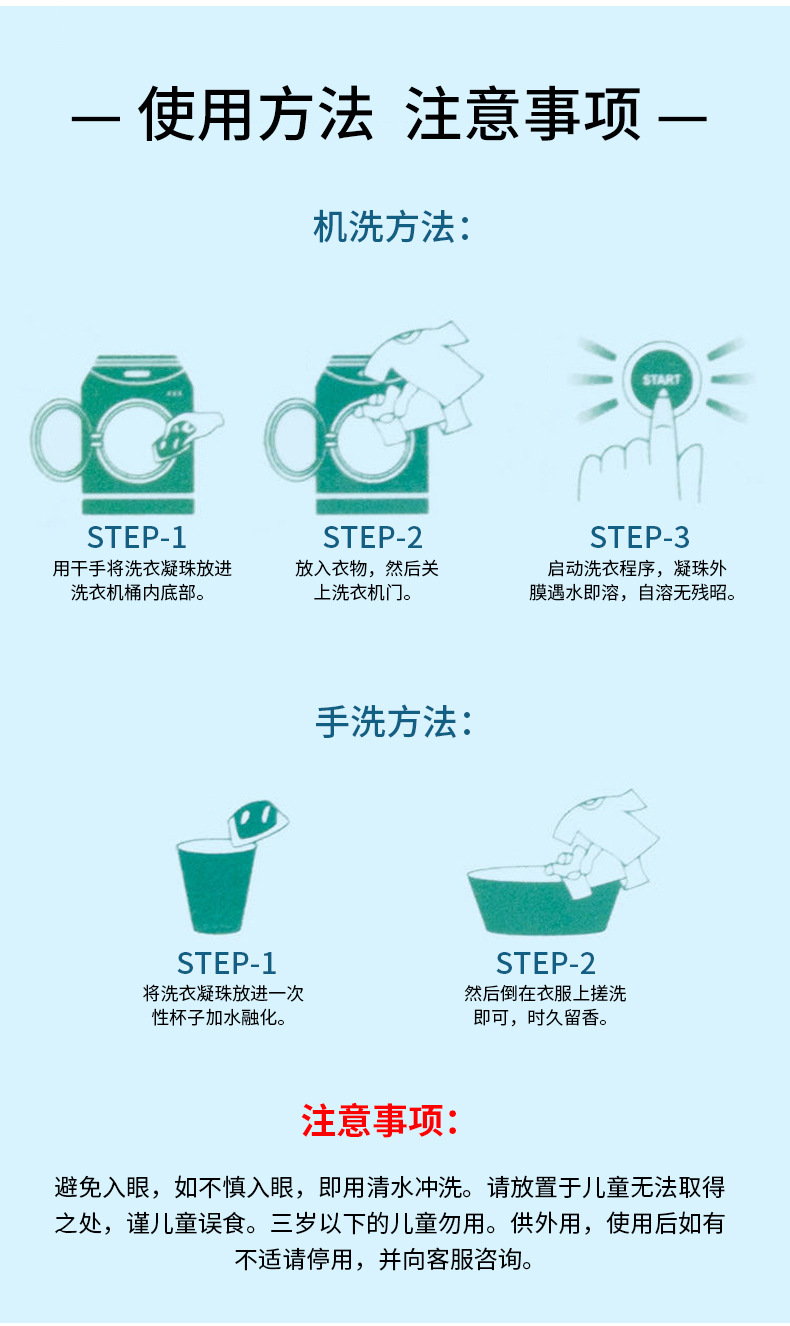 — 使用方法 注意事项 —

机洗方法：

START

STEP-1
用干手将洗衣凝珠放进洗衣机桶内底部。

STEP-2
放入衣物，然后关上洗衣机门。

STEP-3
启动洗衣程序，凝珠外膜遇水即溶，自溶无残昭。

手洗方法：

STEP-1
将洗衣凝珠放进一次性杯子加水融化。

STEP-2
然后倒在衣服上搓洗即可，时久留香。

注意事项：

避免入眼，如不慎入眼，即用清水冲洗。请放置于儿童无法取得之处，谨儿童误食。三岁以下的儿童勿用。供外用，使用后如有不适请停用，并向客服咨询。