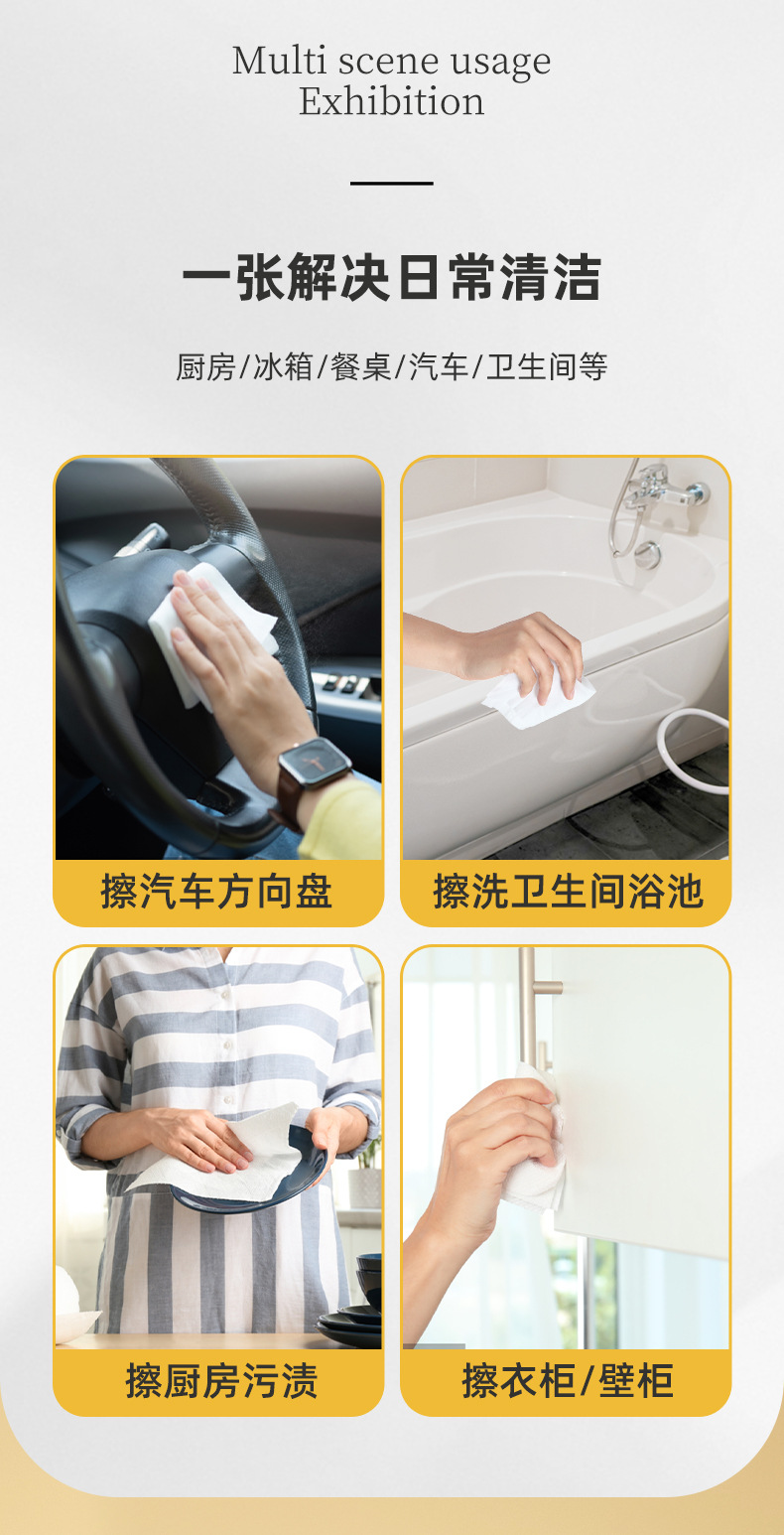 Multi scene usage
Exhibition

一张解决日常清洁

厨房/冰箱/餐桌/汽车/卫生间等

擦汽车方向盘

擦洗卫生间浴池

擦厨房污渍

擦衣柜/壁柜