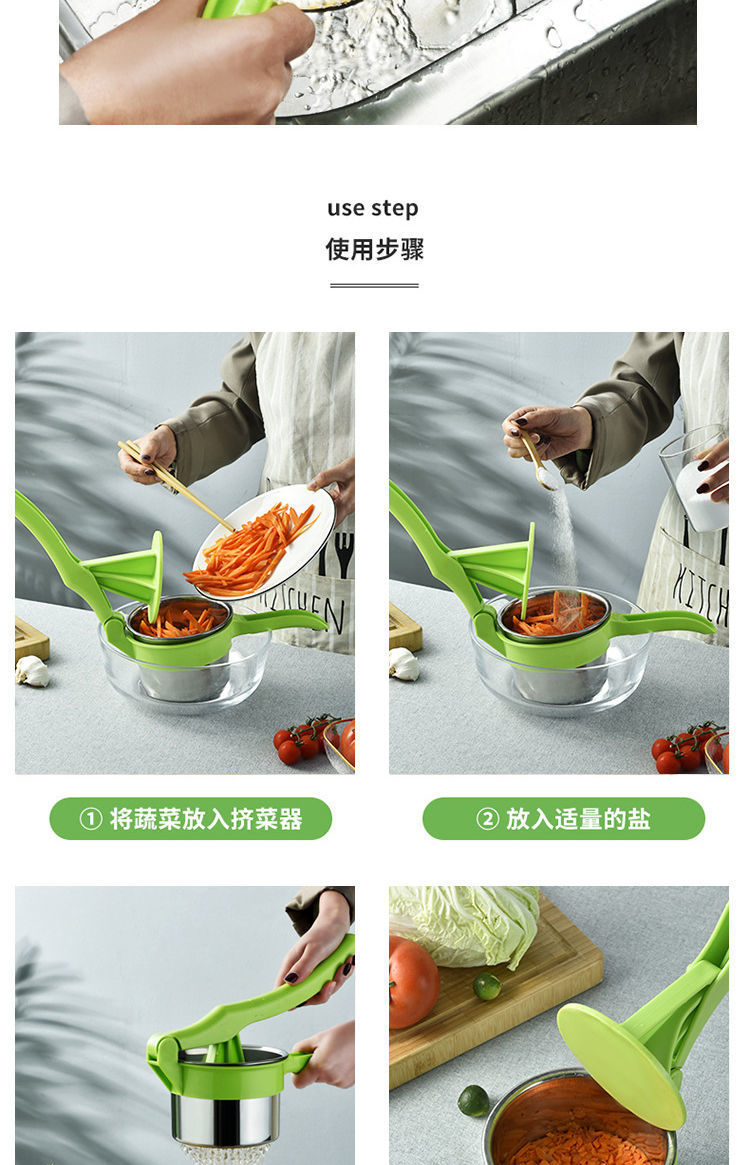 use step
使用步骤

KITCHEN

KITCH

① 将蔬菜放入挤菜器

② 放入适量的盐