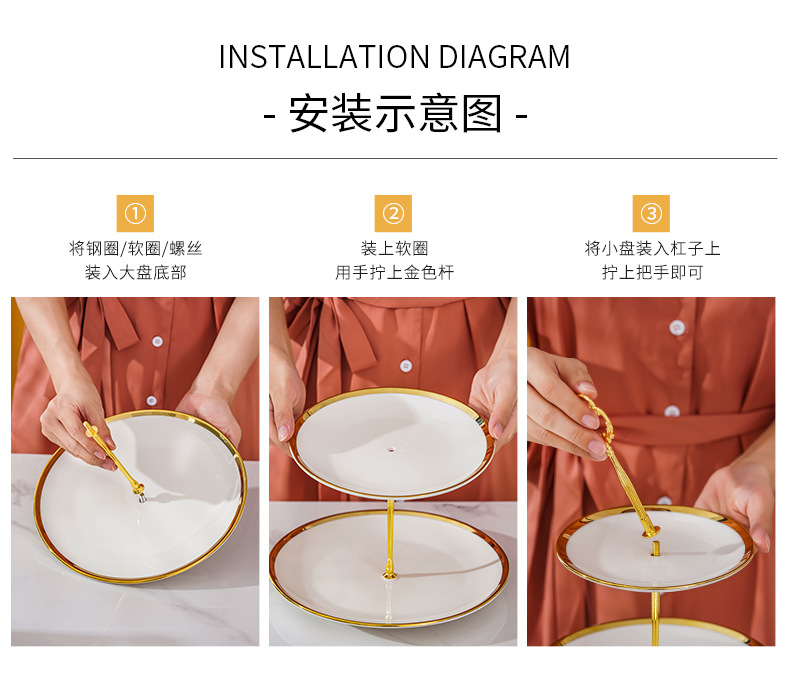 INSTALLATION DIAGRAM

- 安装示意图 -

①
将钢圈/软圈/螺丝
装入大盘底部

②
装上软圈
用手拧上金色杆

③
将小盘装入杠子上
拧上把手即可