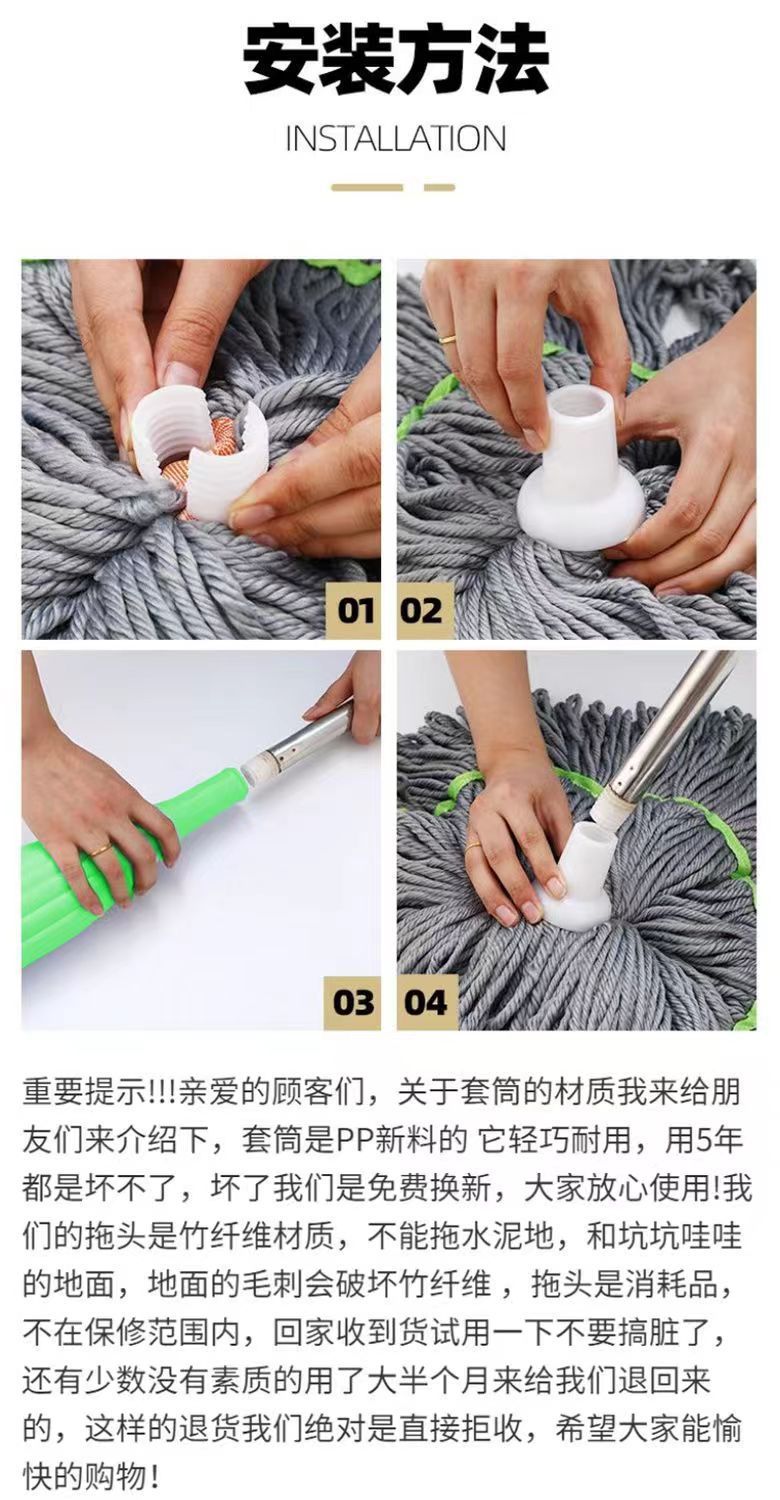 安装方法

INSTALLATION

01

02

03

04

重要提示!!!亲爱的顾客们，关于套筒的材质我来给朋友们来介绍下，套筒是PP新料的 它轻巧耐用，用5年都是坏不了，坏了我们是免费换新，大家放心使用!我们的拖头是竹纤维材质，不能拖水泥地，和坑坑哇哇的地面，地面的毛刺会破坏竹纤维，拖头是消耗品，不在保修范围内，回家收到货试用一下不要搞脏了，还有少数没有素质的用了大半个月来给我们退回来的，这样的退货我们绝对是直接拒收，希望大家能愉快的购物!