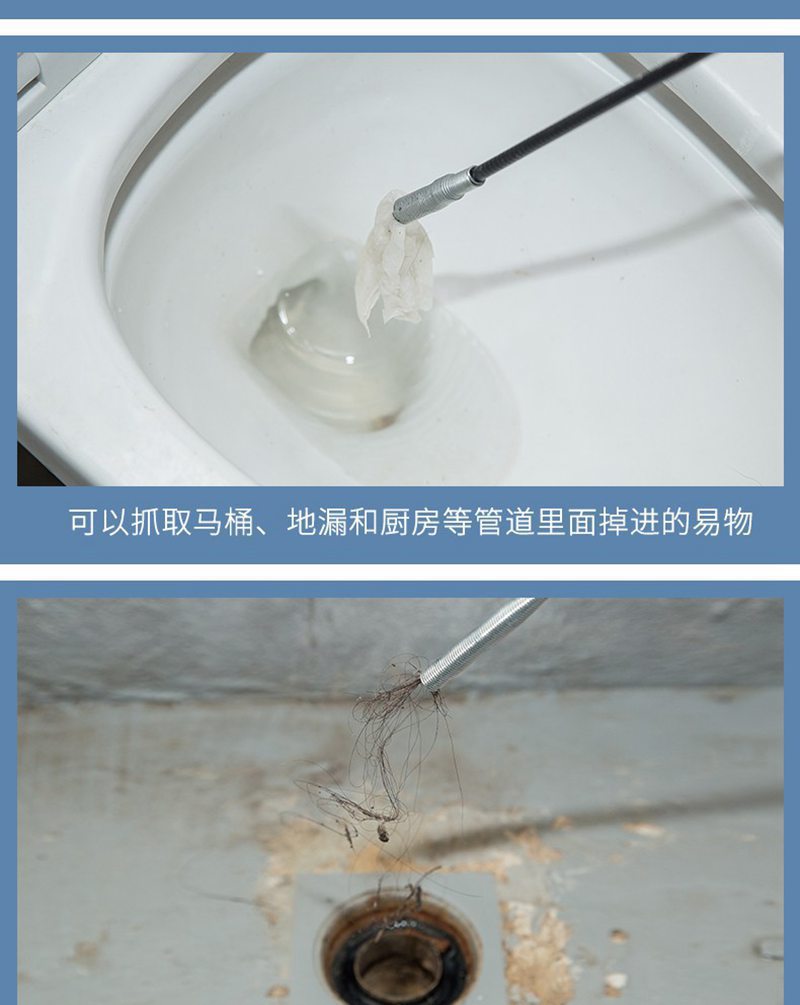 可以抓取马桶、地漏和厨房等管道里面掉进的易物