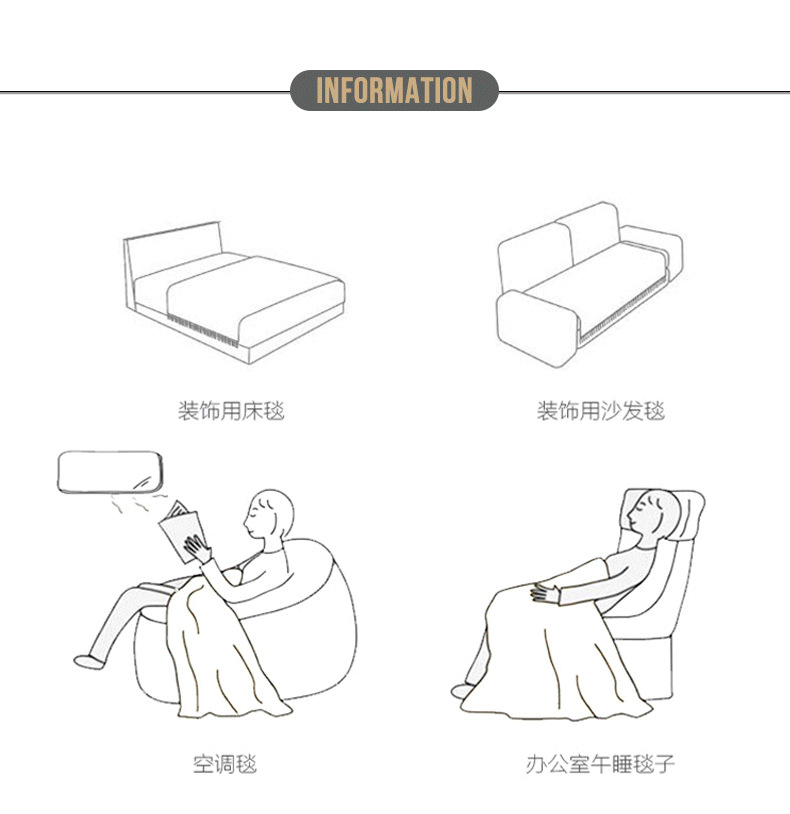 INFORMATION

装饰用床毯

装饰用沙发毯

空调毯

办公室午睡毯子