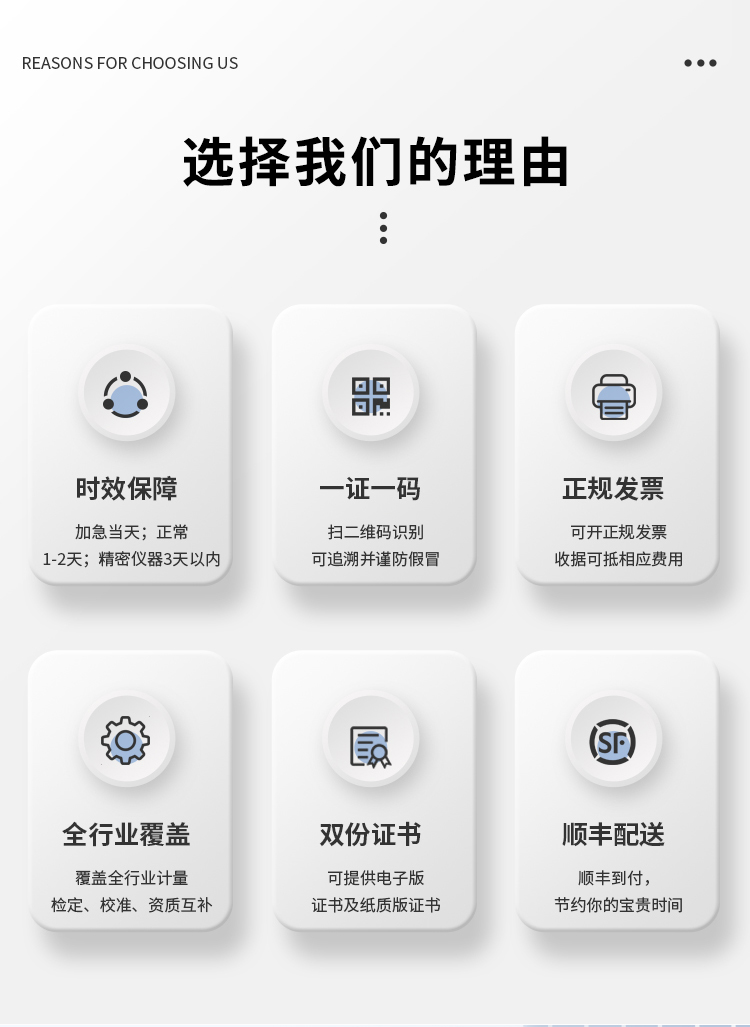 REASONS FOR CHOOSING US

选择我们的理由

时效保障

加急当天；正常
1-2天；精密仪器3天以内

一证一码

扫二维码识别
可追溯并谨防假冒

正规发票

可开正规发票
收据可抵相应费用

全行业覆盖

覆盖全行业计量
检定、校准、资质互补

双份证书

可提供电子版
证书及纸质版证书

顺丰配送

顺丰到付，
节约你的宝贵时间